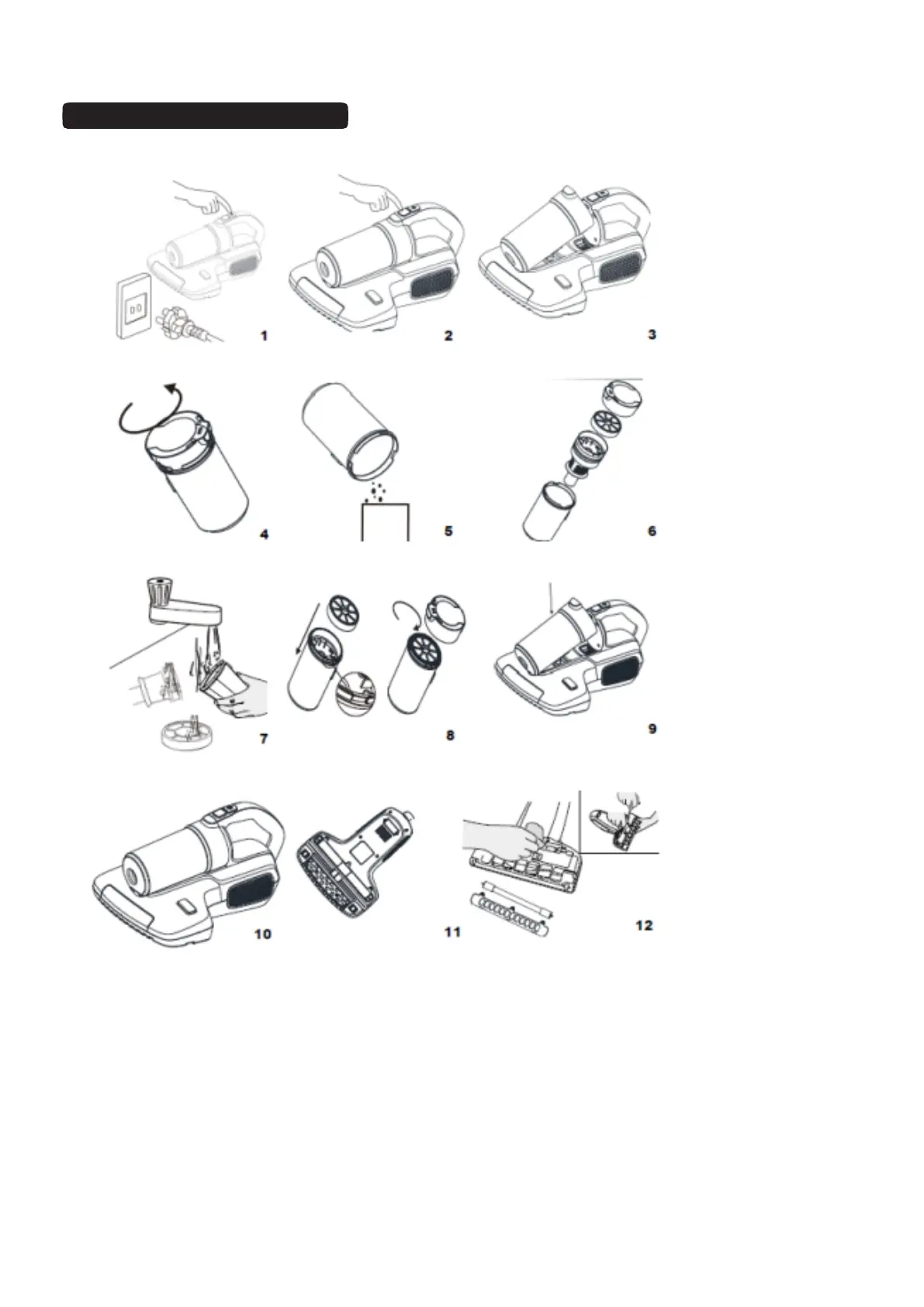 1

2

3

4

5

6

7

8

9

10

11

12