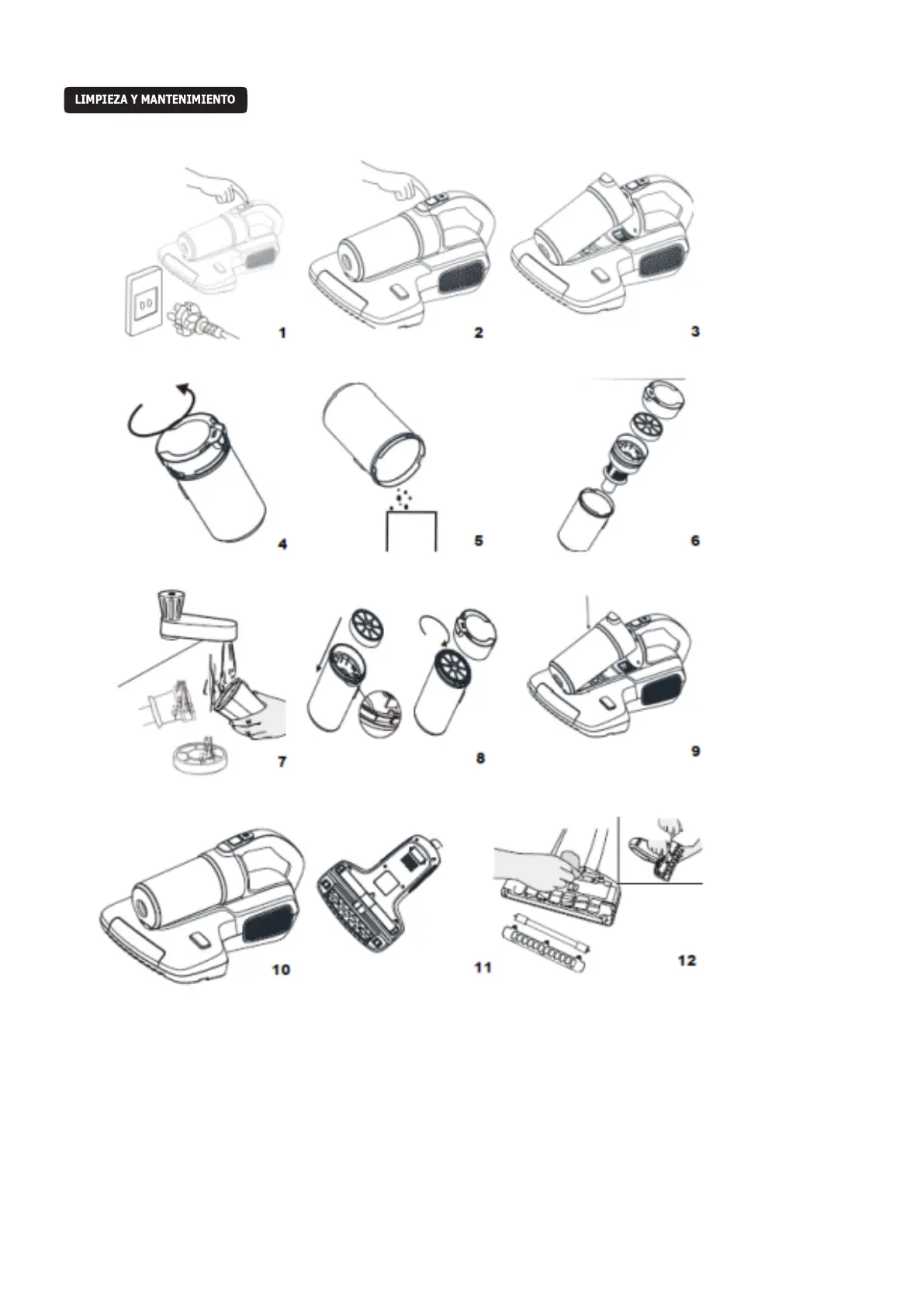 LIMPIEZA Y MANTENIMIENTO

1

2

3

4

5

6

7

8

9

10

11

12