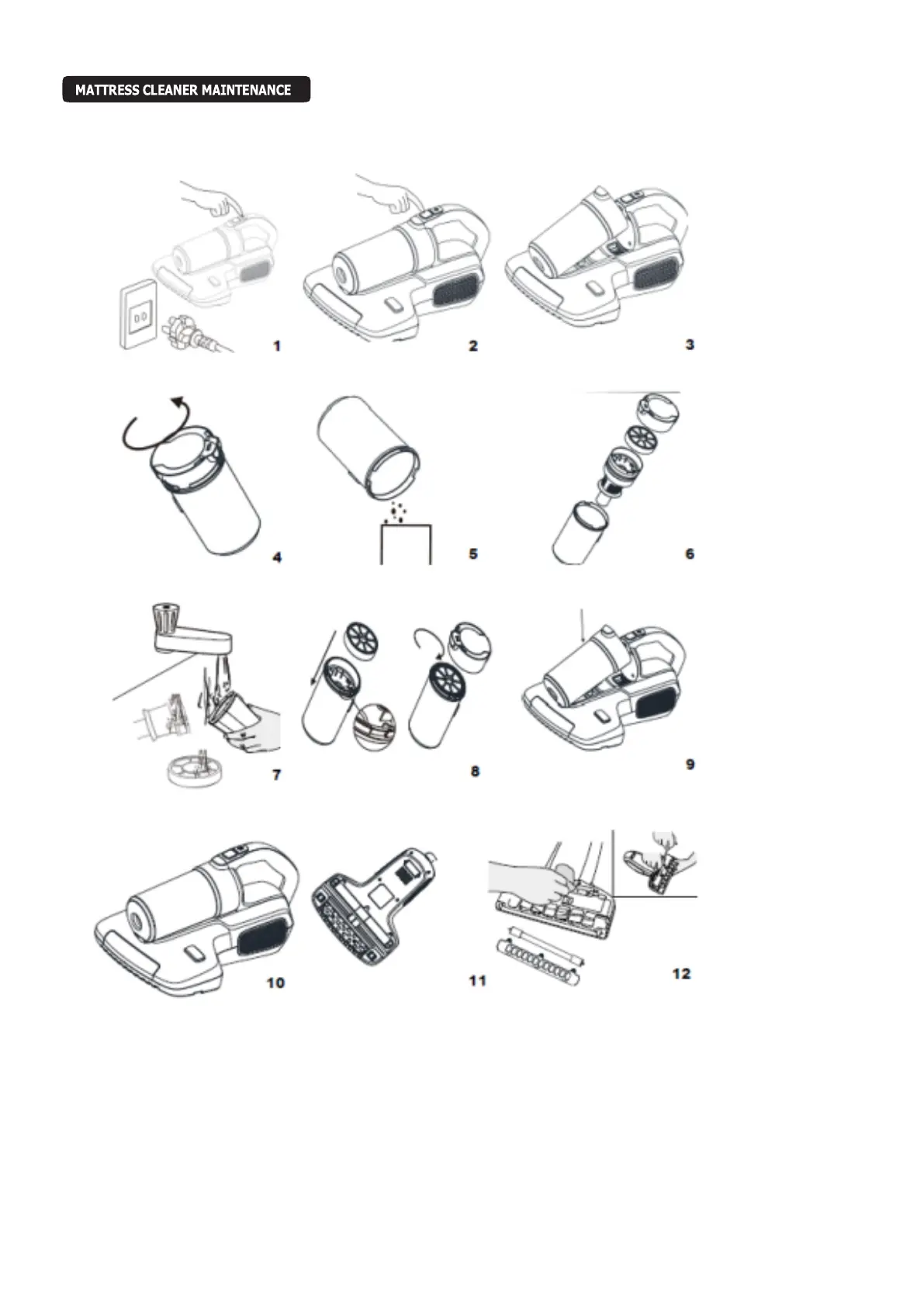 MATTRESS CLEANER MAINTENANCE

1

2

3

4

5

6

7

8

9

10

11

12