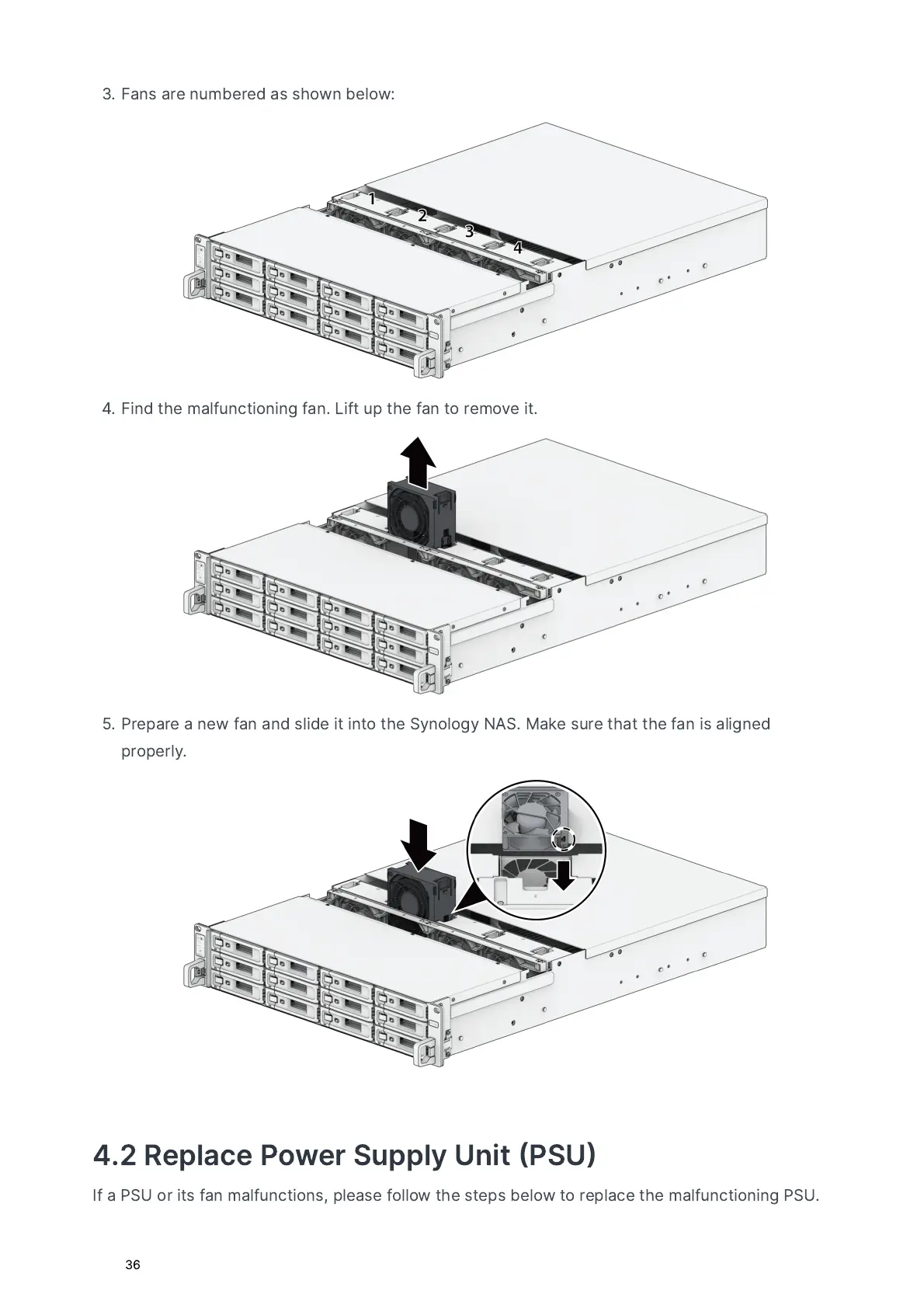 3. Fans are numbered as shown below:

1
2
3
4

4. Find the malfunctioning fan. Lift up the fan to remove it.

5. Prepare a new fan and slide it into the Synology NAS. Make sure that the fan is aligned properly.

4.2 Replace Power Supply Unit (PSU)

If a PSU or its fan malfunctions, please follow the steps below to replace the malfunctioning PSU.

36