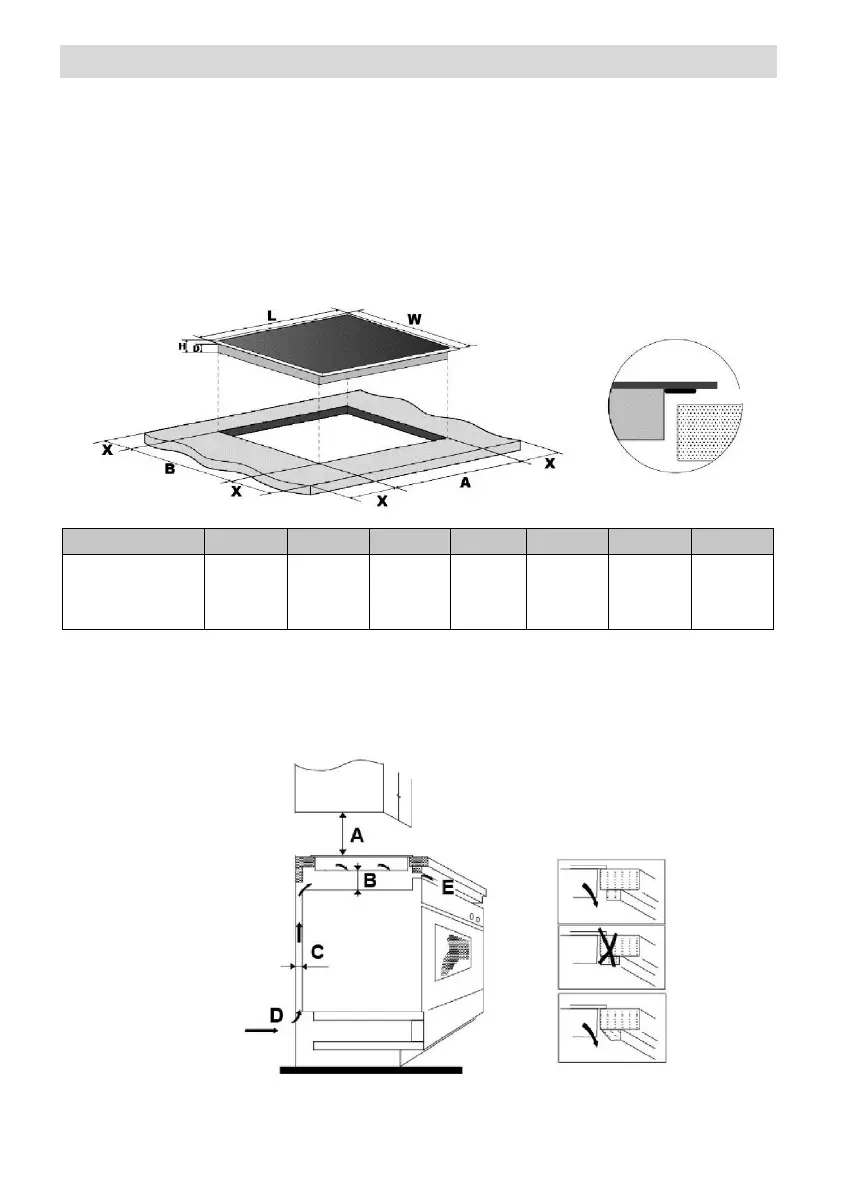 L

W

H

D

X

B

X

X

A

X

A

B

E

C

D