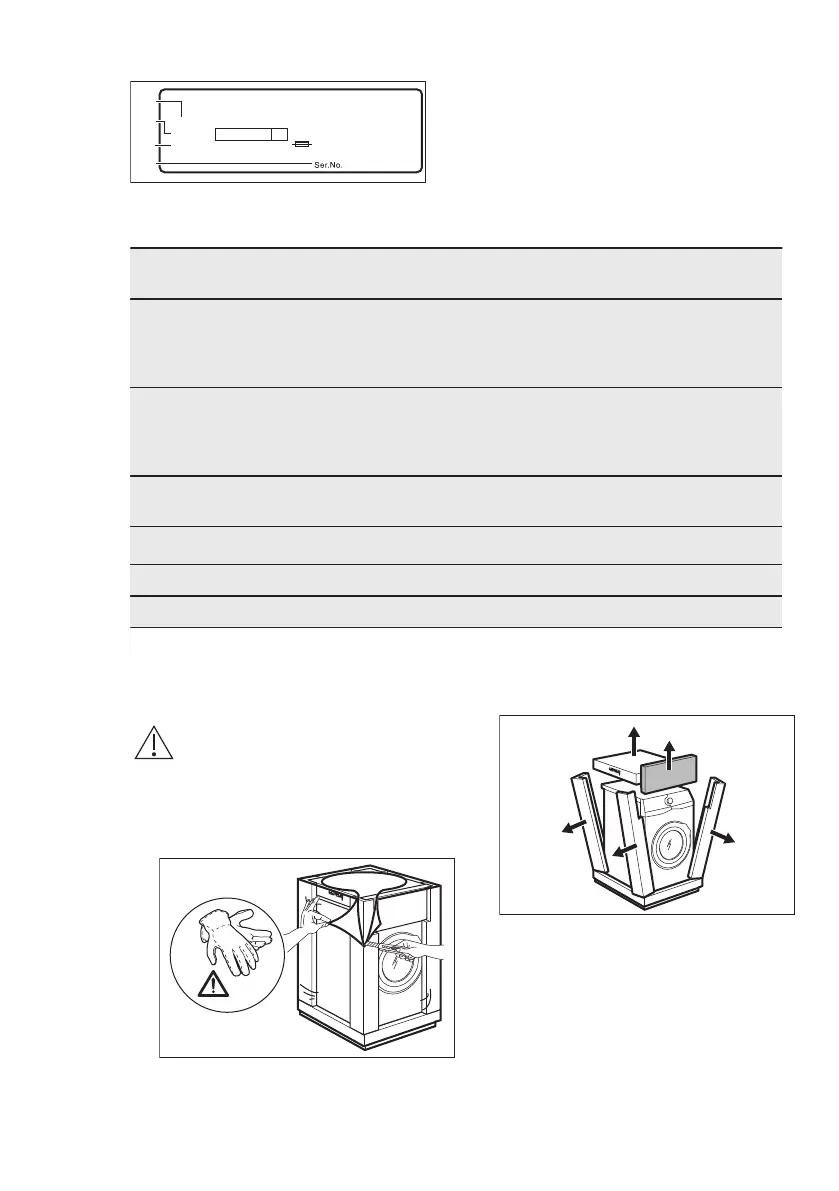 Ser.No.