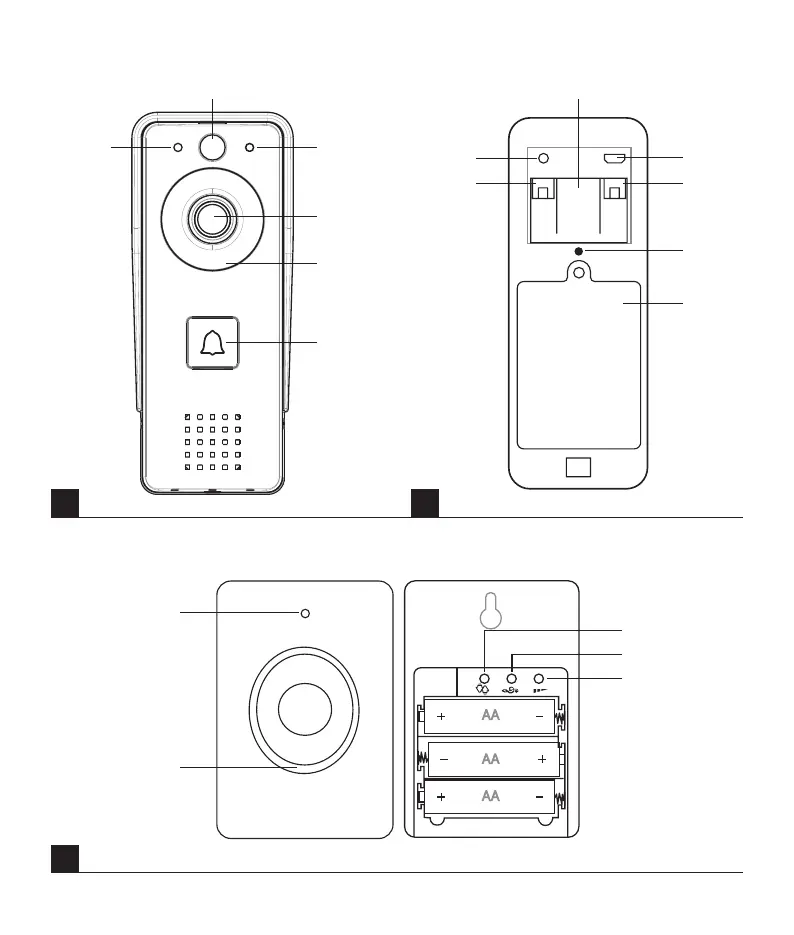 + AA −
− AA +
+ AA −