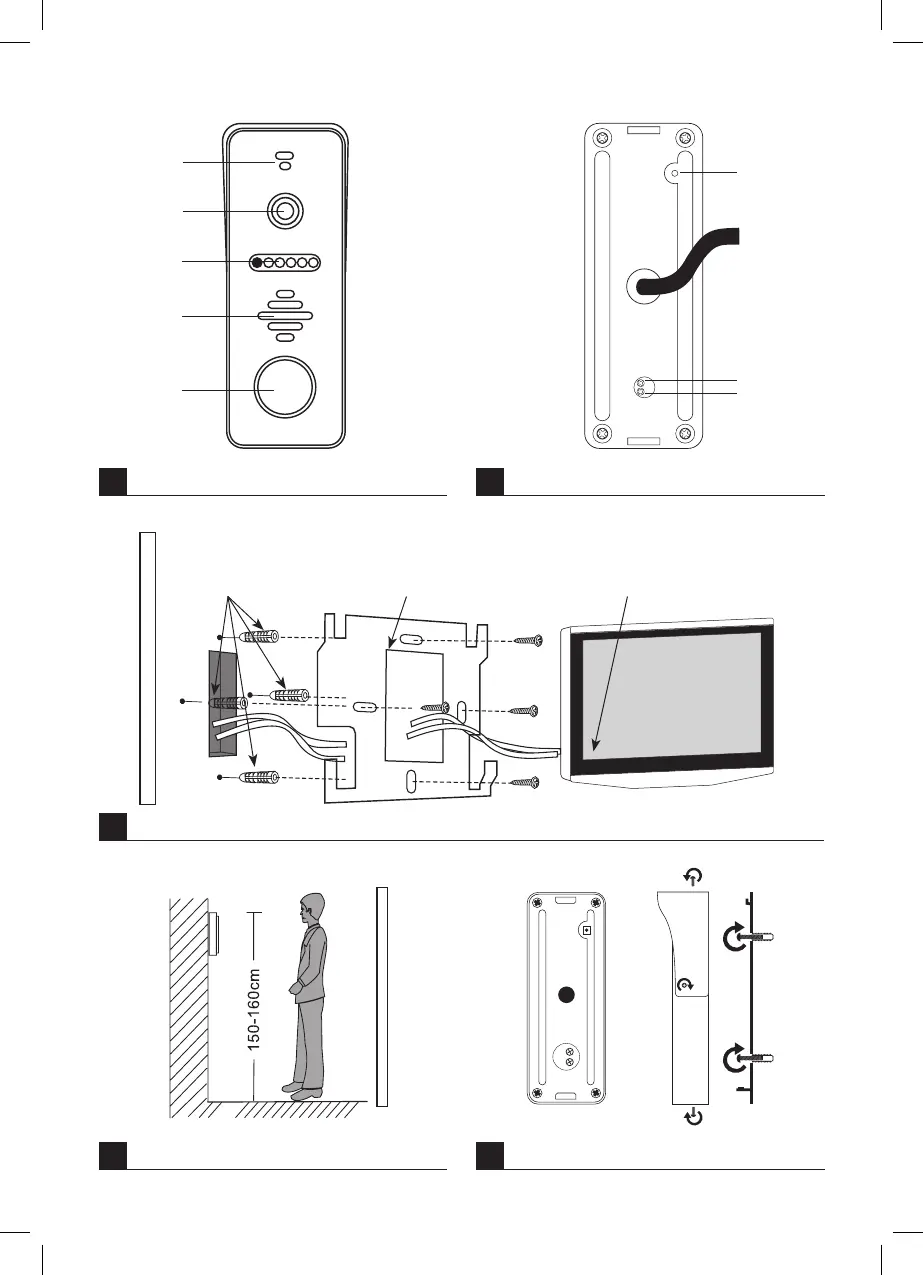 150-160cm