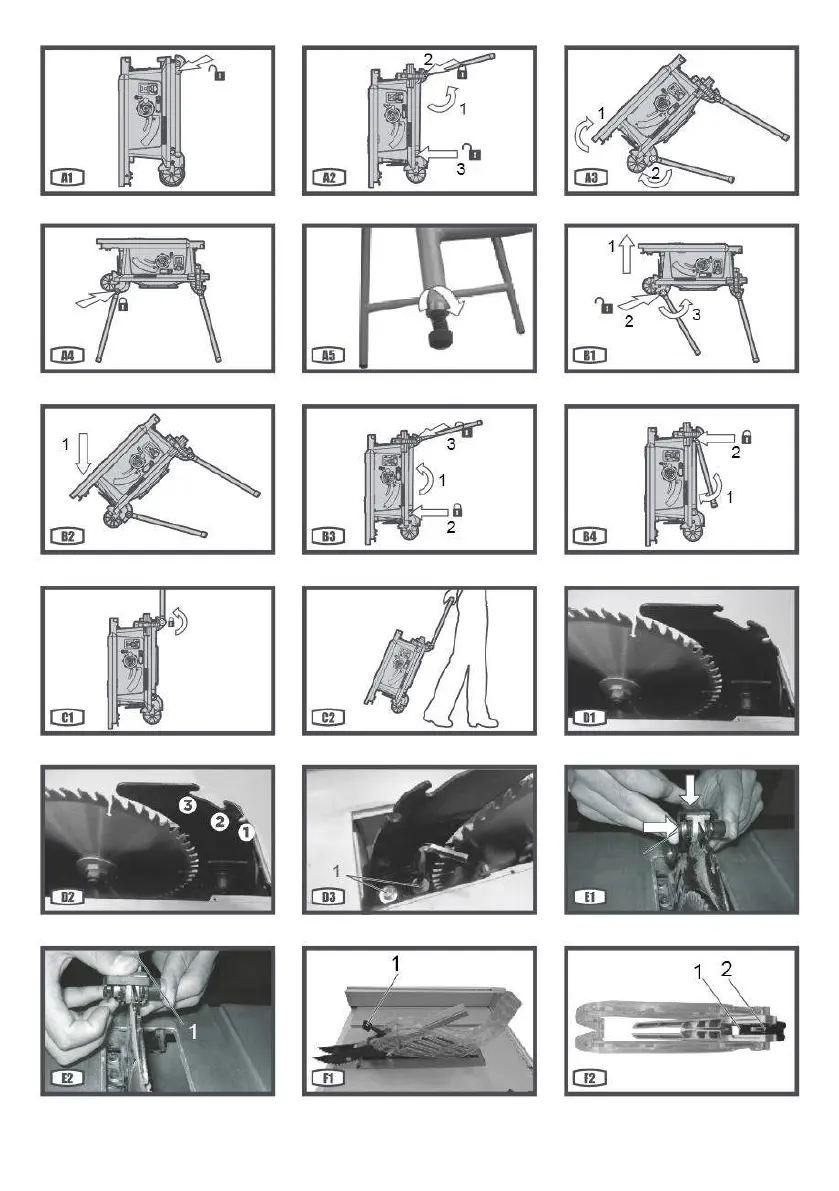 A1

2
1
3
A2

1
2
A3

A4

A5

1
2
3
B1

1
B2

3
1
2
B3

2
1
B4

C1

C2

D1

3
2
1
D2

1
D3

E1

1
E2

1
F1

1
2
F2