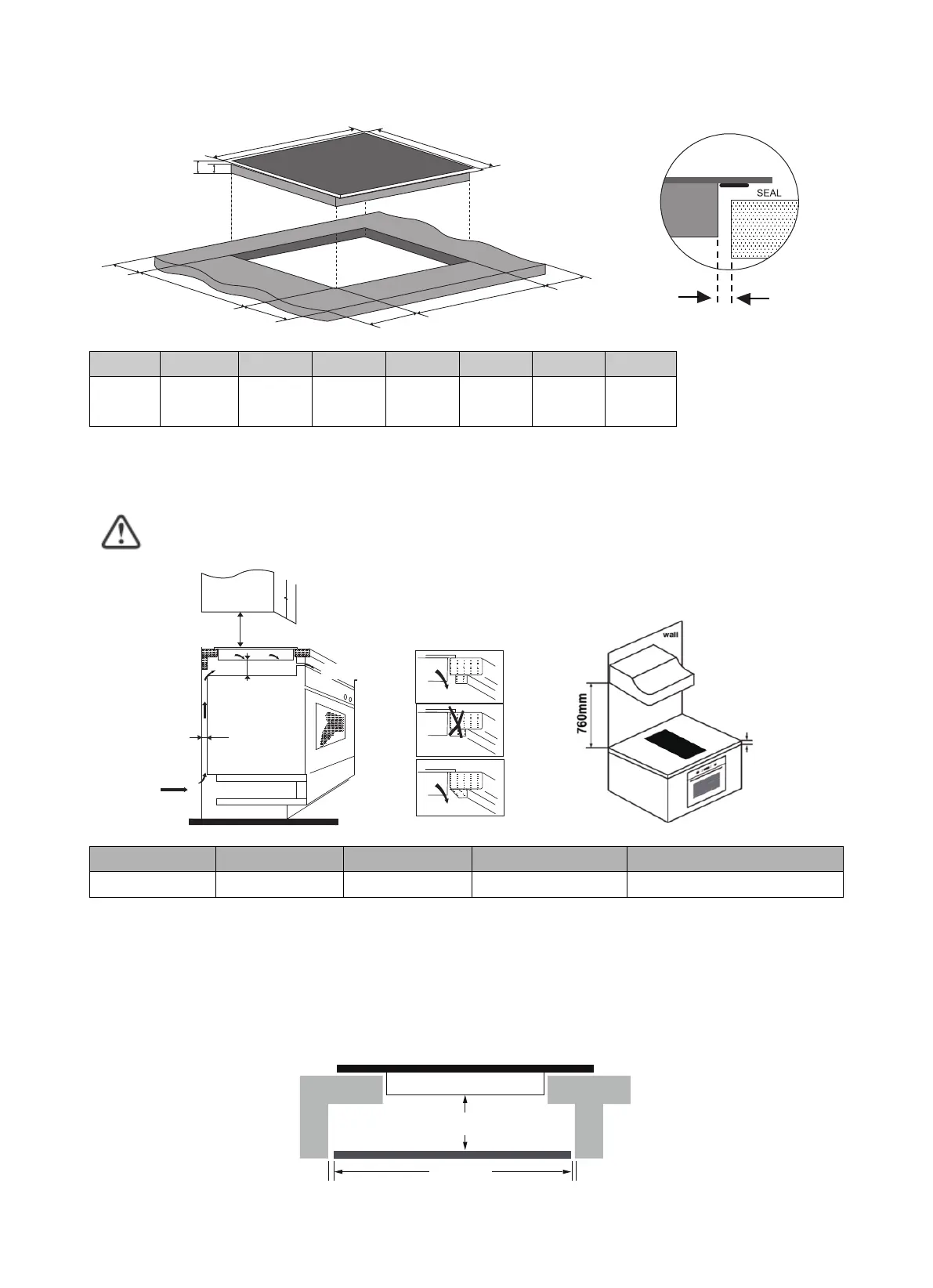 SEAL

wall

760mm