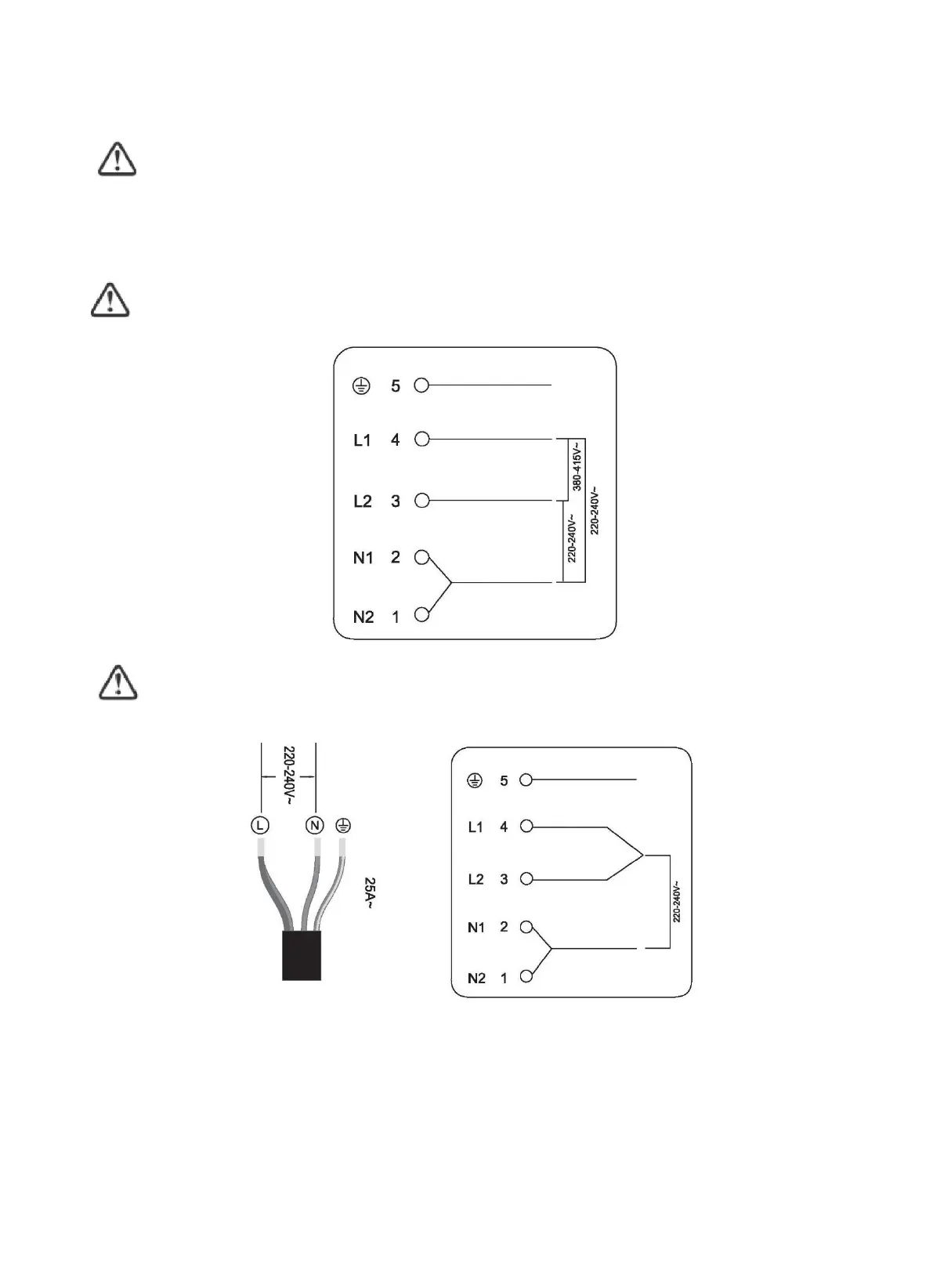 5

L1 4

L2 3

N1 2

N2 1

380-415V~

220-240V~

220-240V~

220-240V~

L

N

25A~

5

L1 4

L2 3

N1 2

N2 1

220-240V~