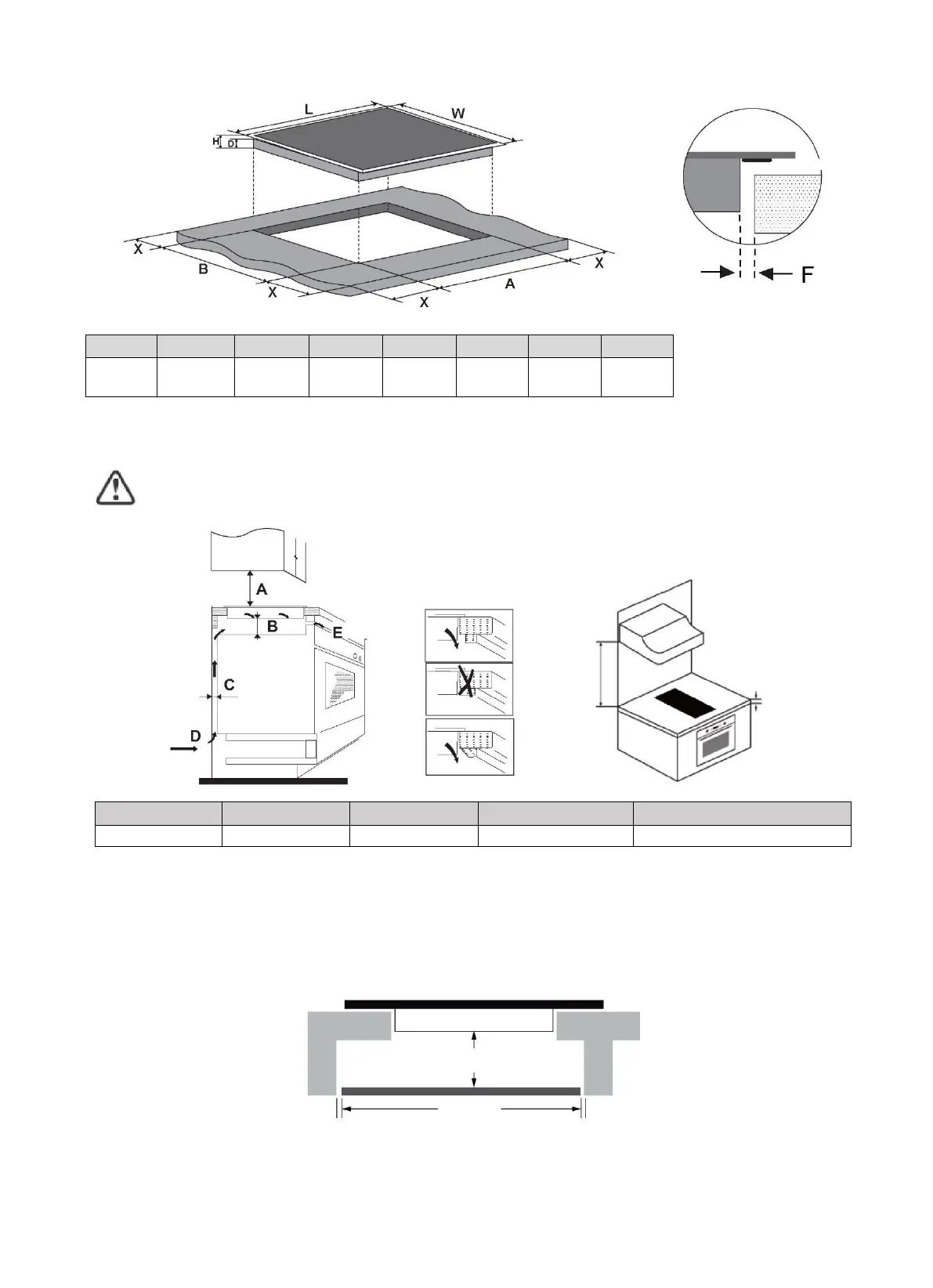 L

W

H

D

X

B

X

X

A

X

F

A

B

E

C

D