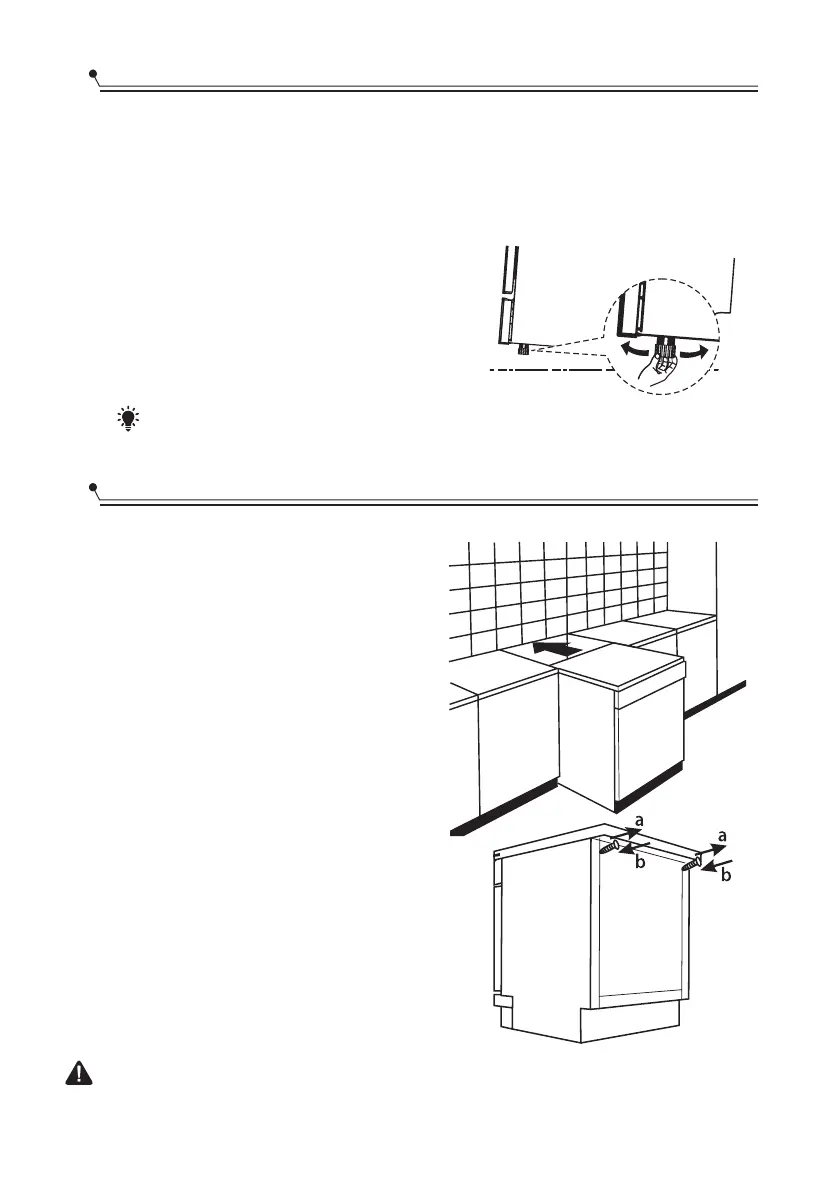 a

b

a

b