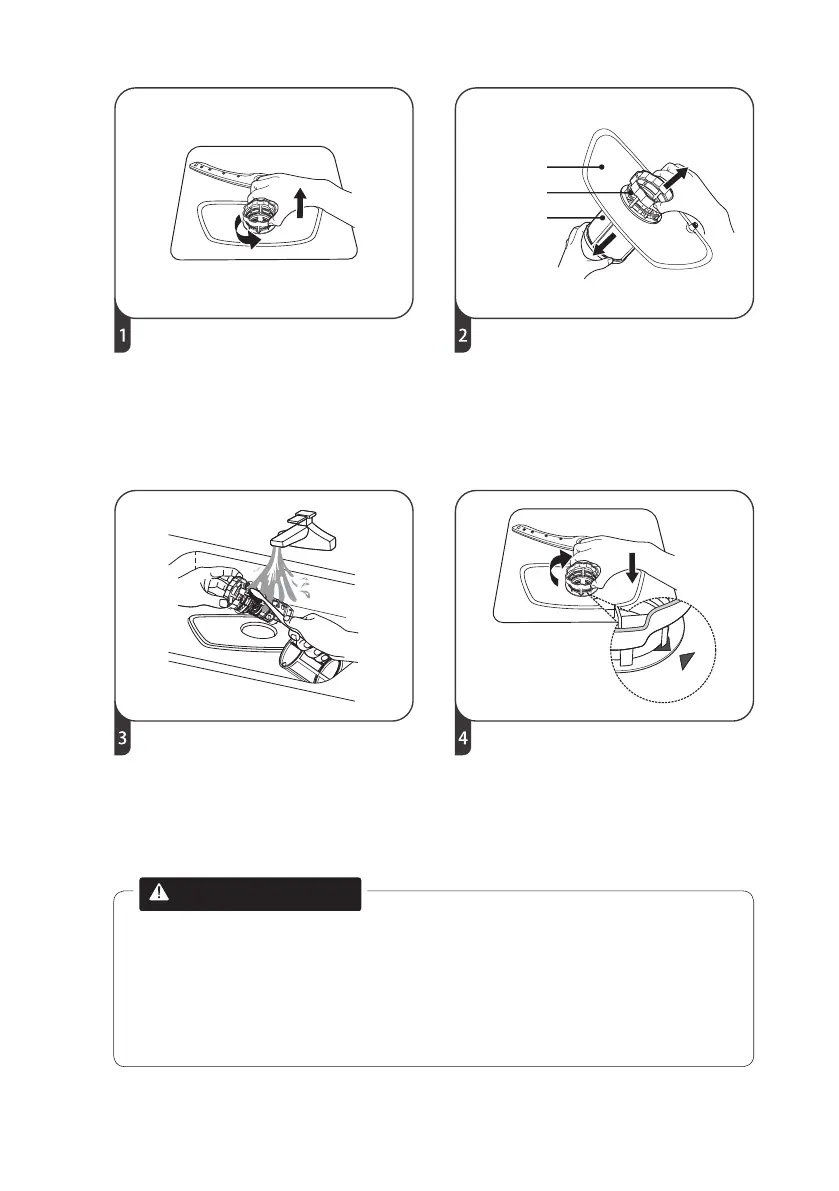 1

2

3

4