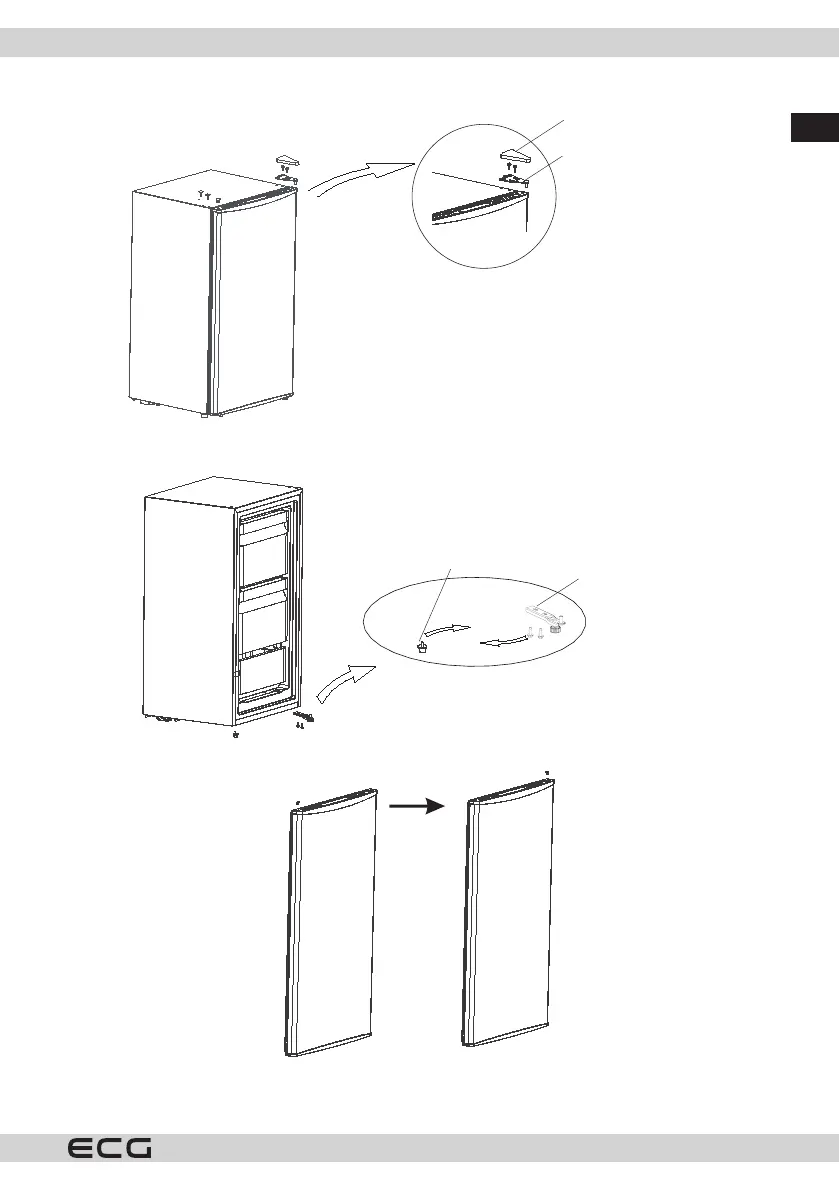 ECG