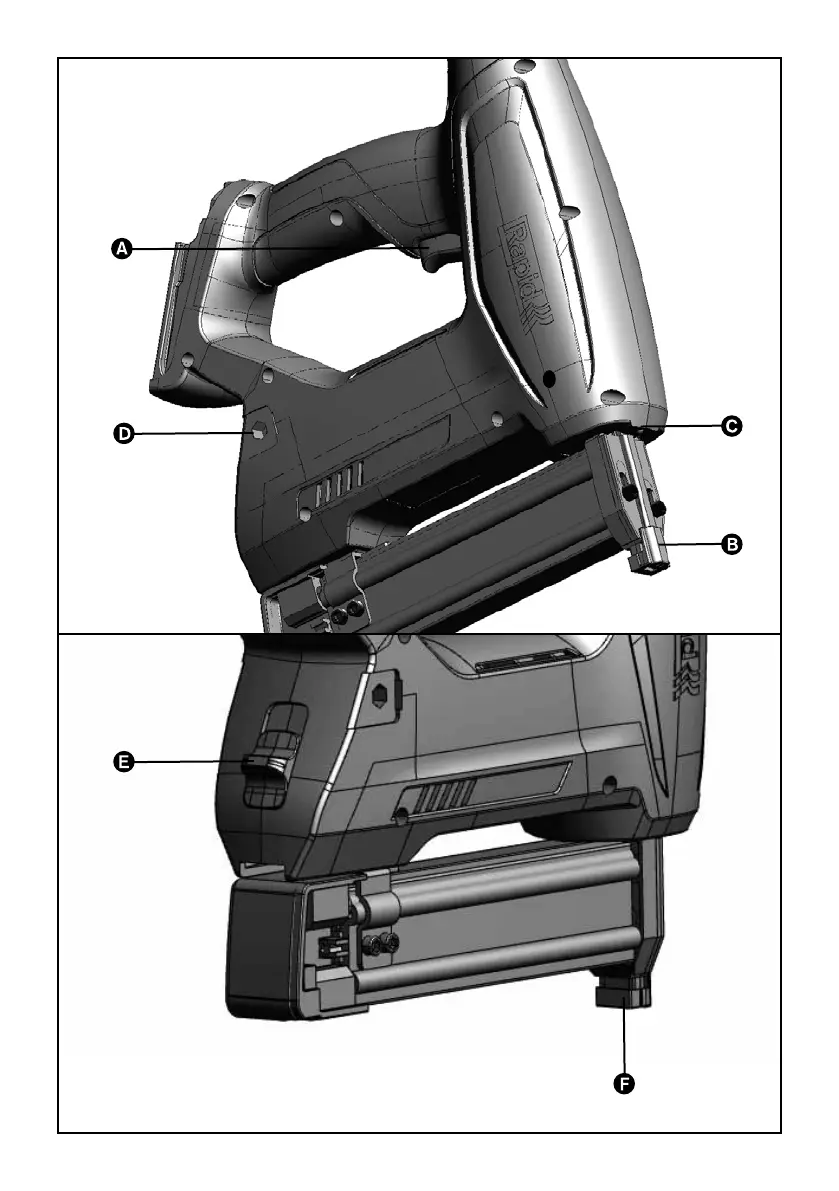 A

Rapid

D

C

B

E

F