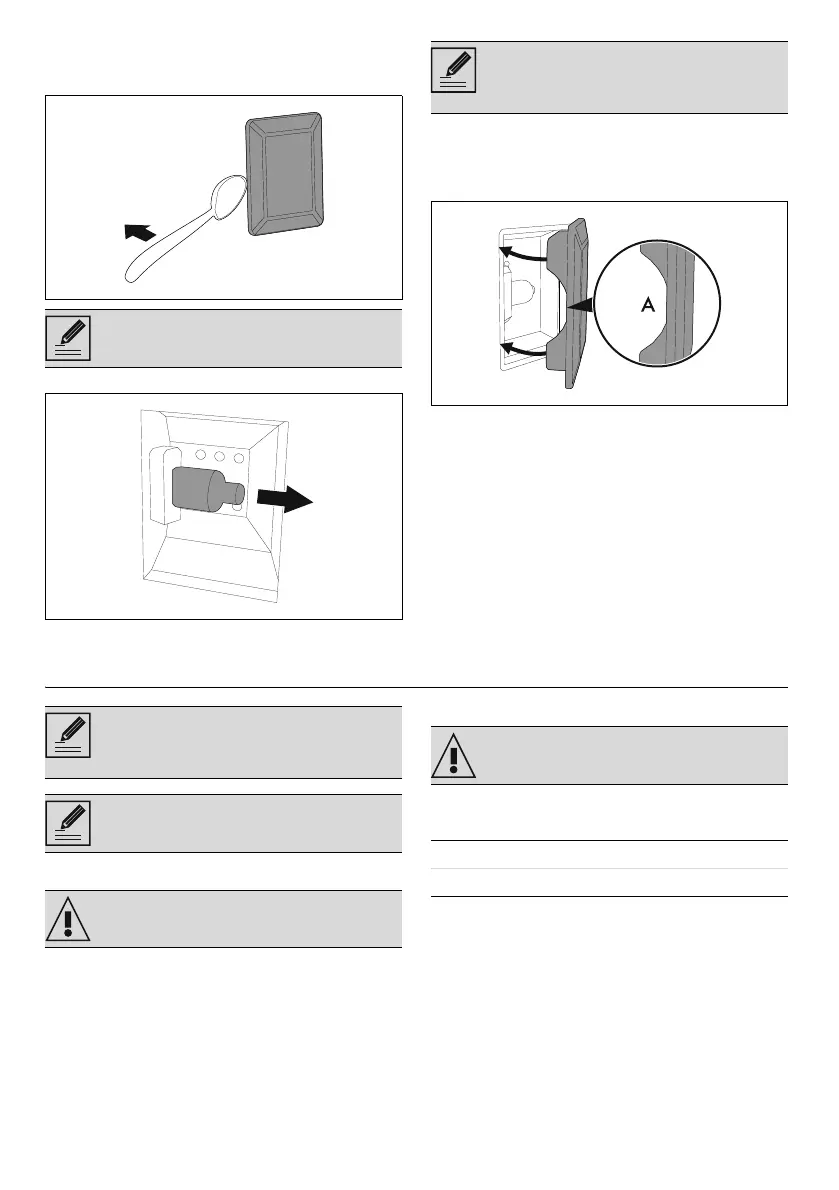 A