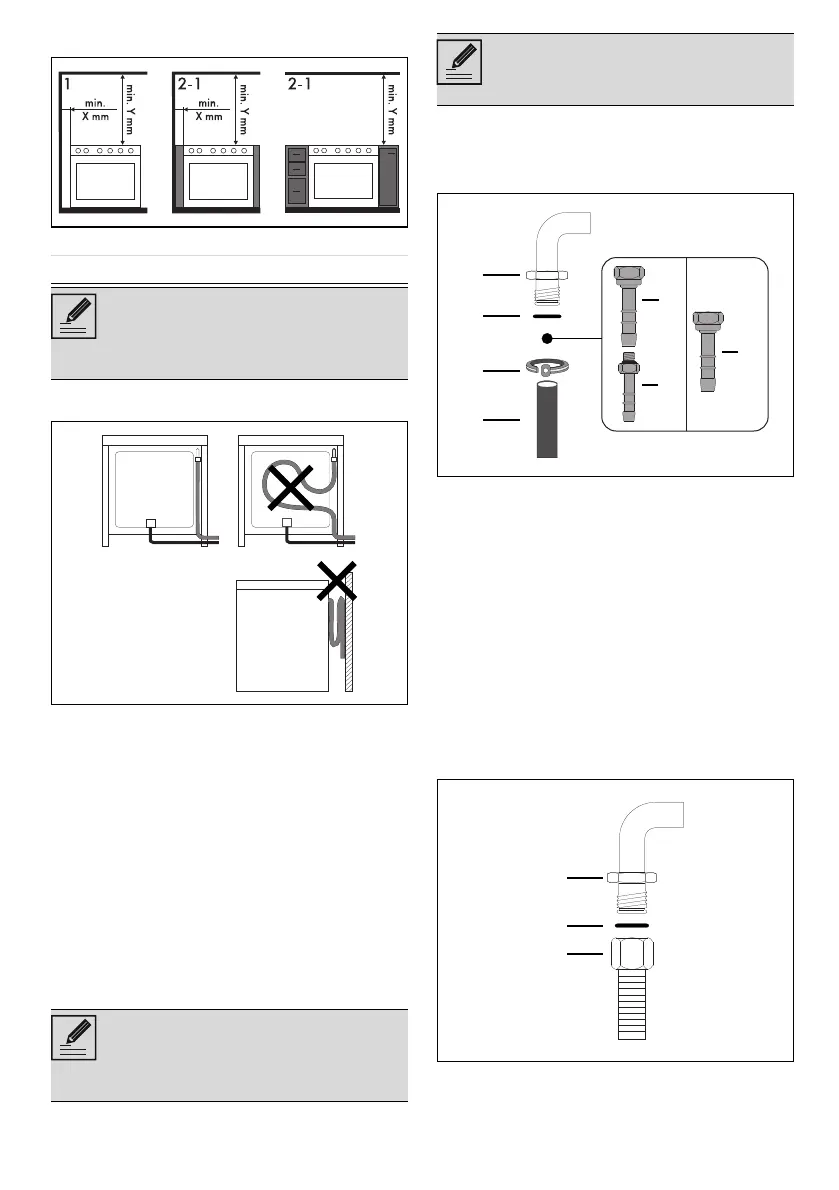 1

min. X mm

min. Y mm

2-1

min. X mm

min. Y mm

2-1

min. Y mm