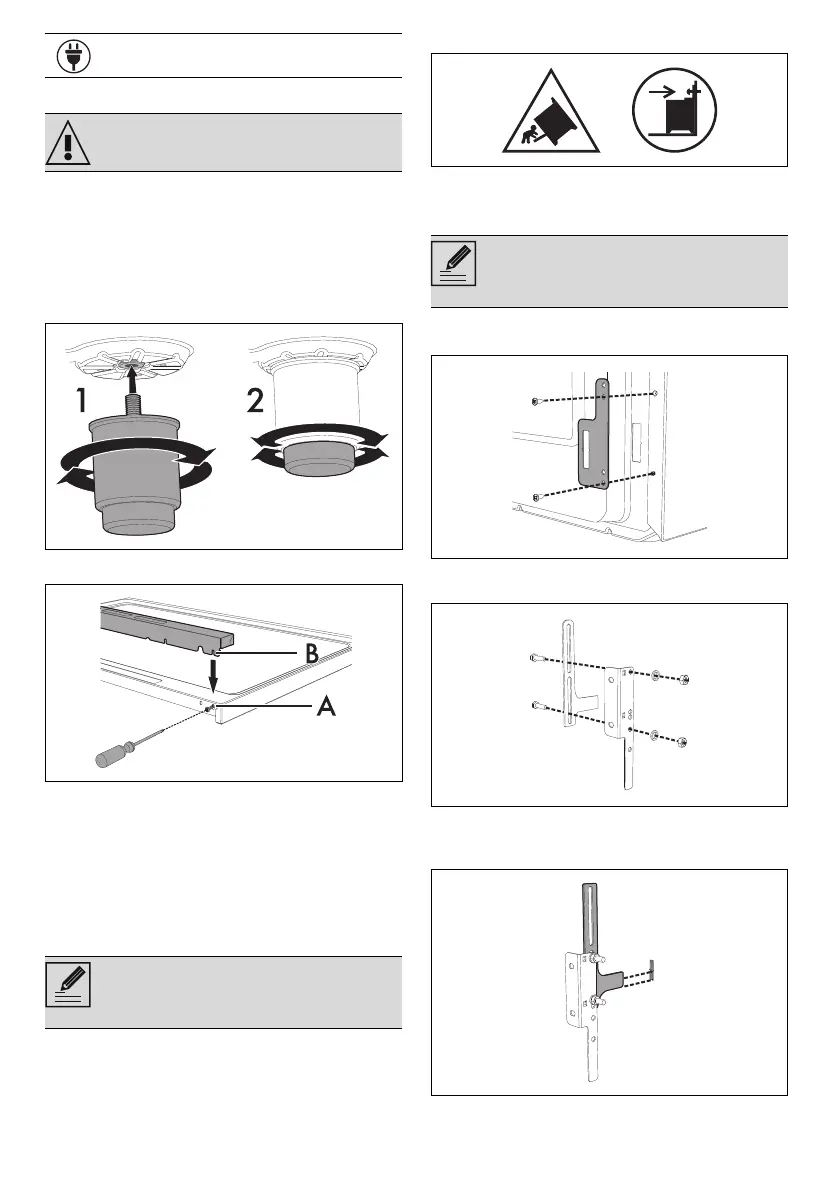 1

2

B

A