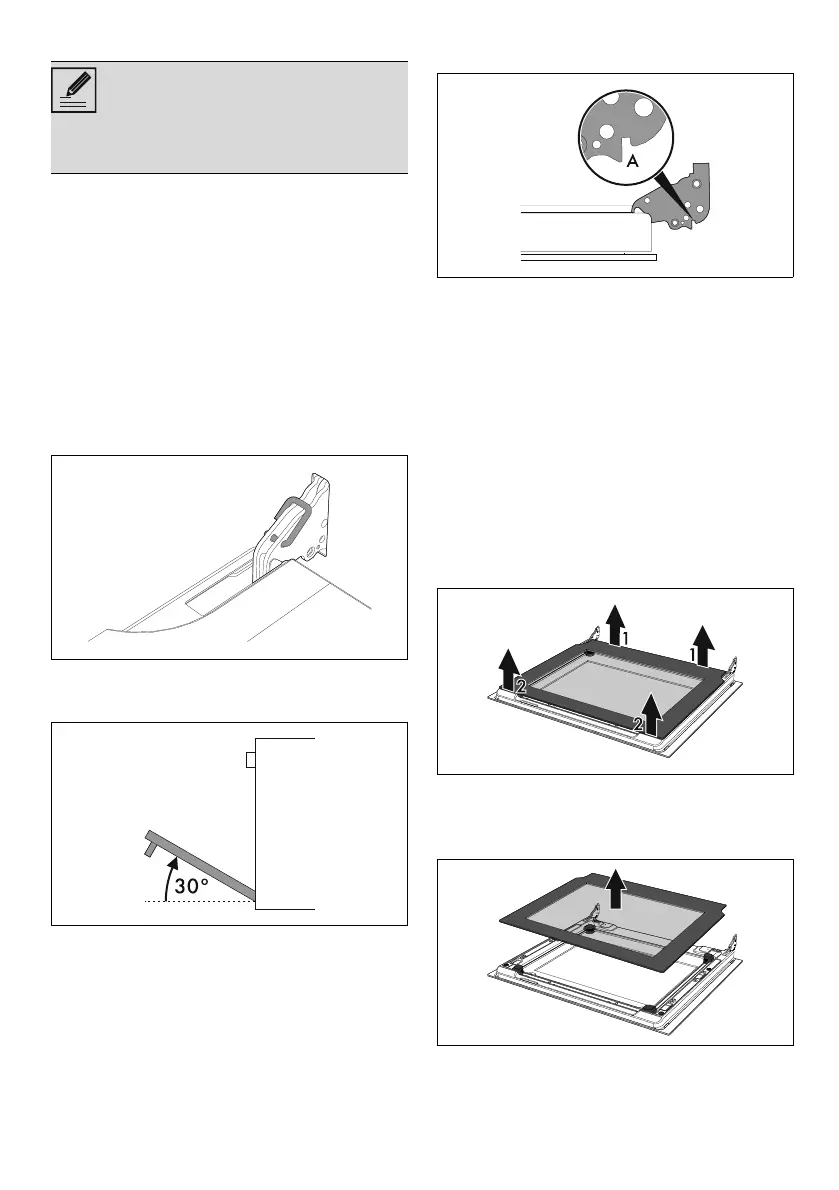 A

30°

1

1

2

2