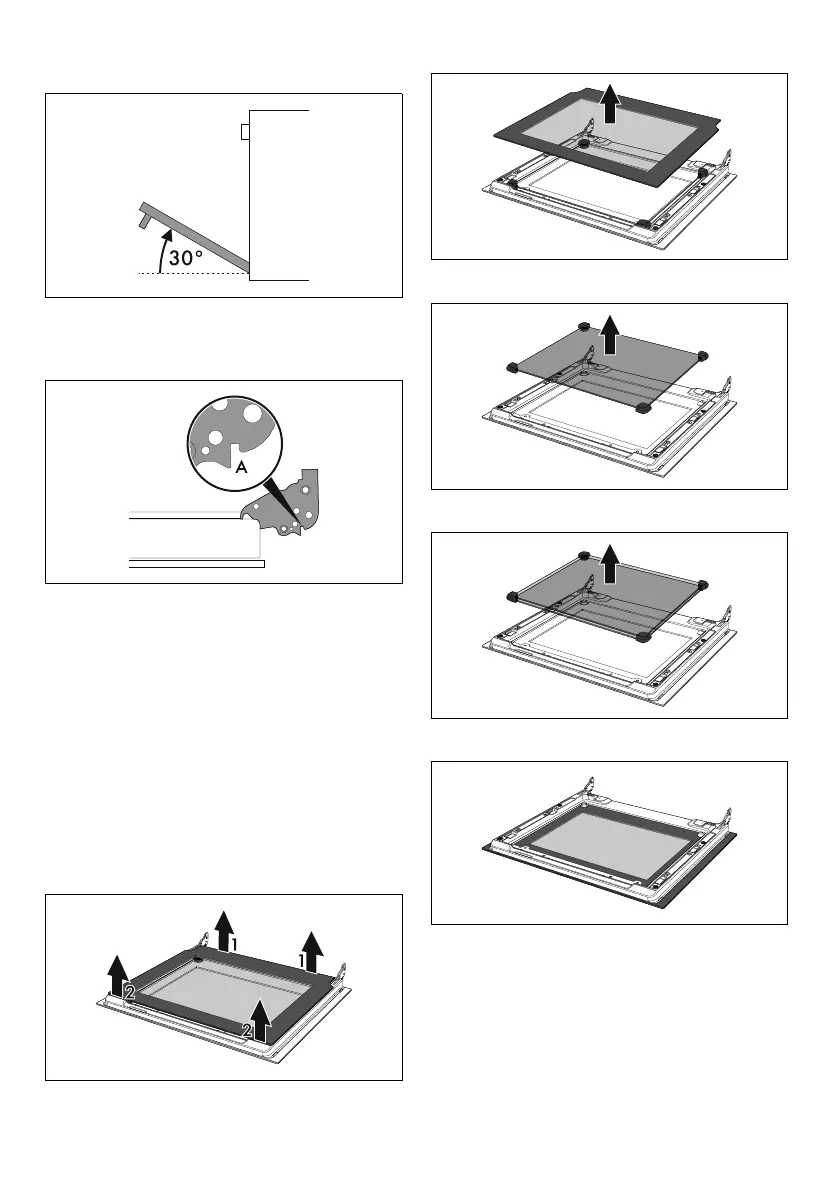 30°

A

1

1

2

2