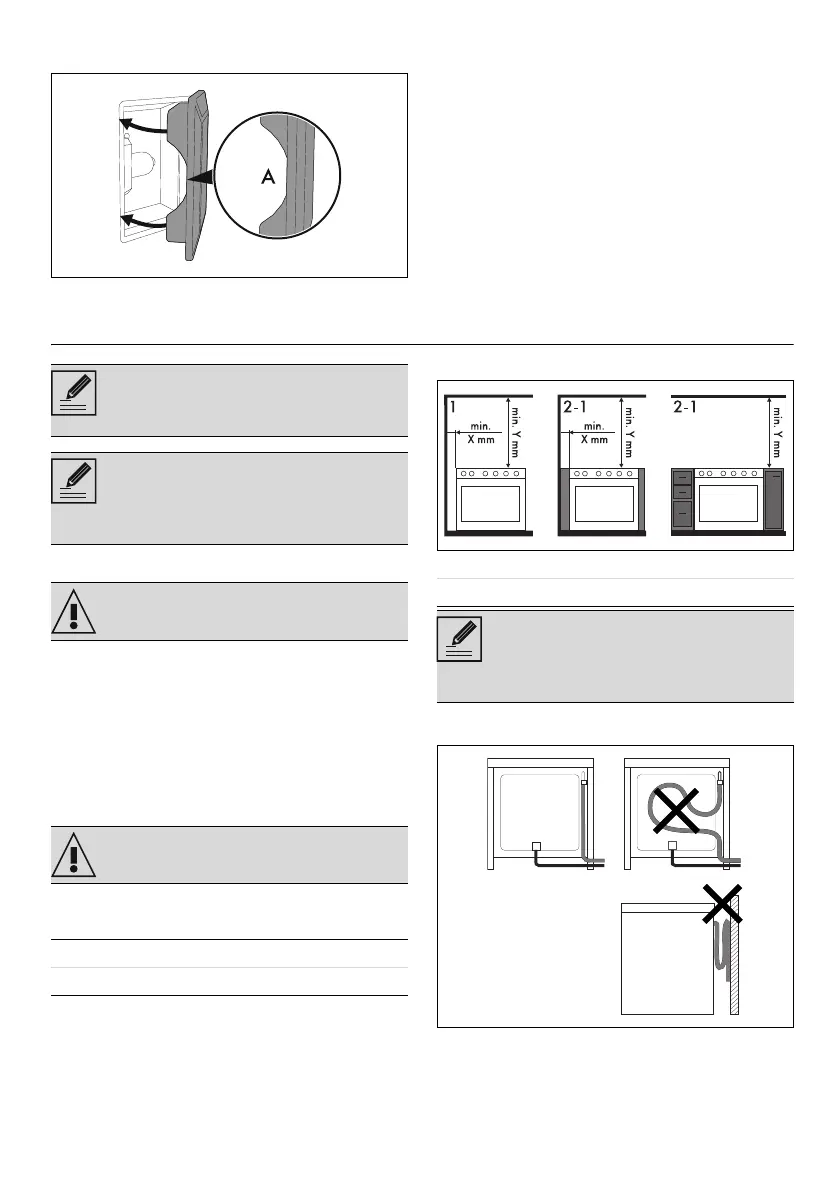 A

1

min.
X mm

min. Y mm

2-1

min.
X mm

min. Y mm

2-1

min. Y mm