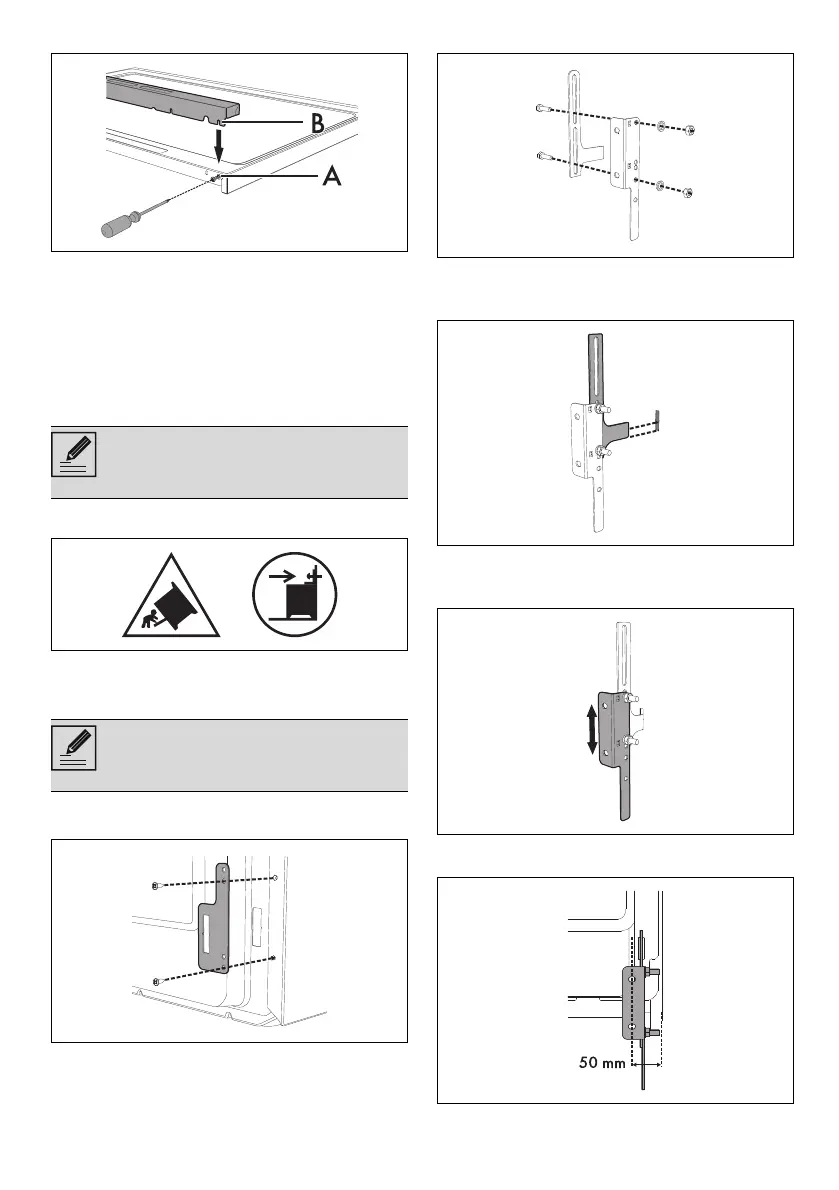 B

A

50 mm