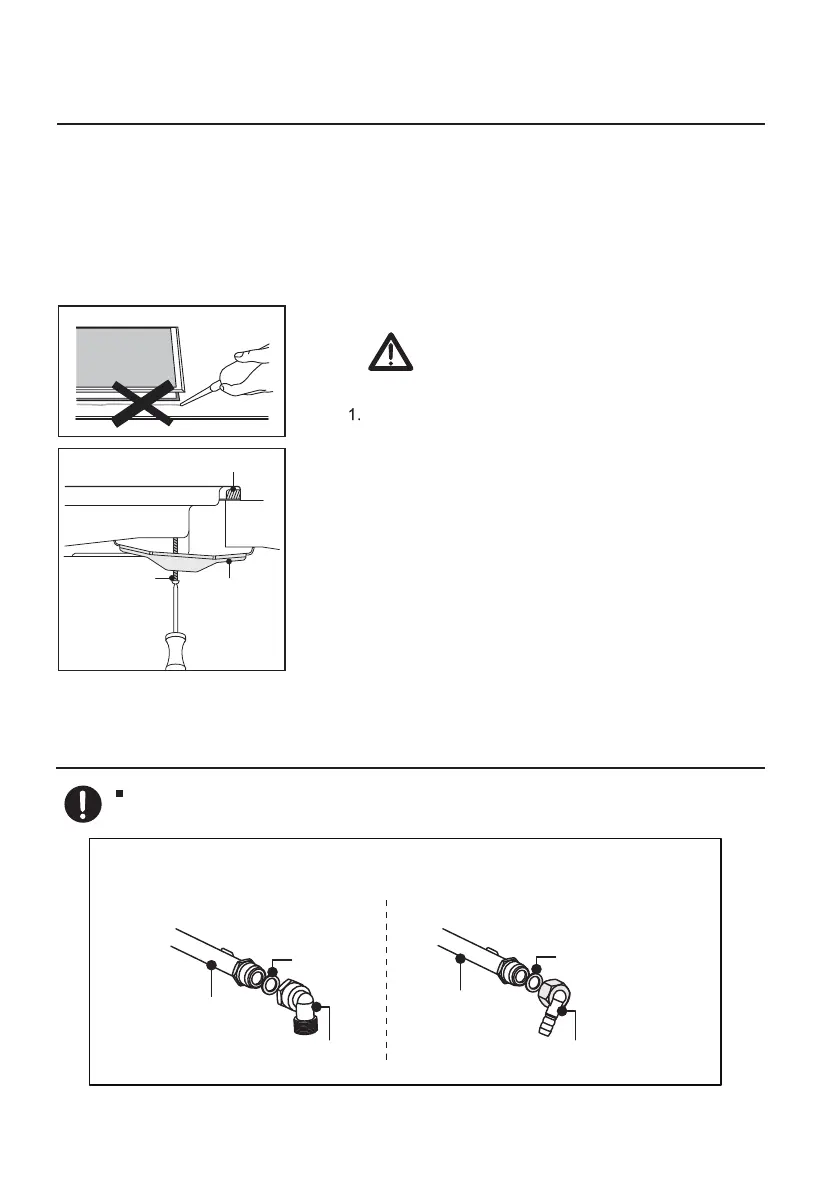 1.