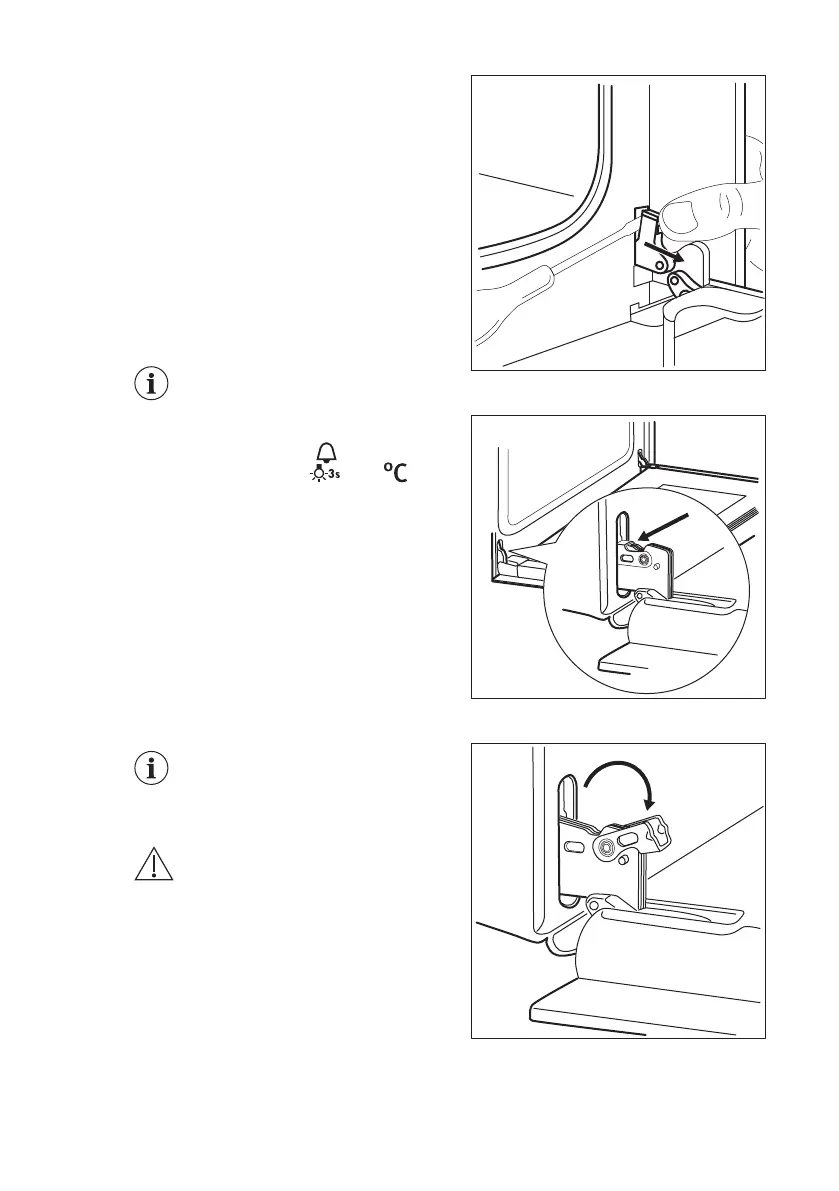 3s
°C