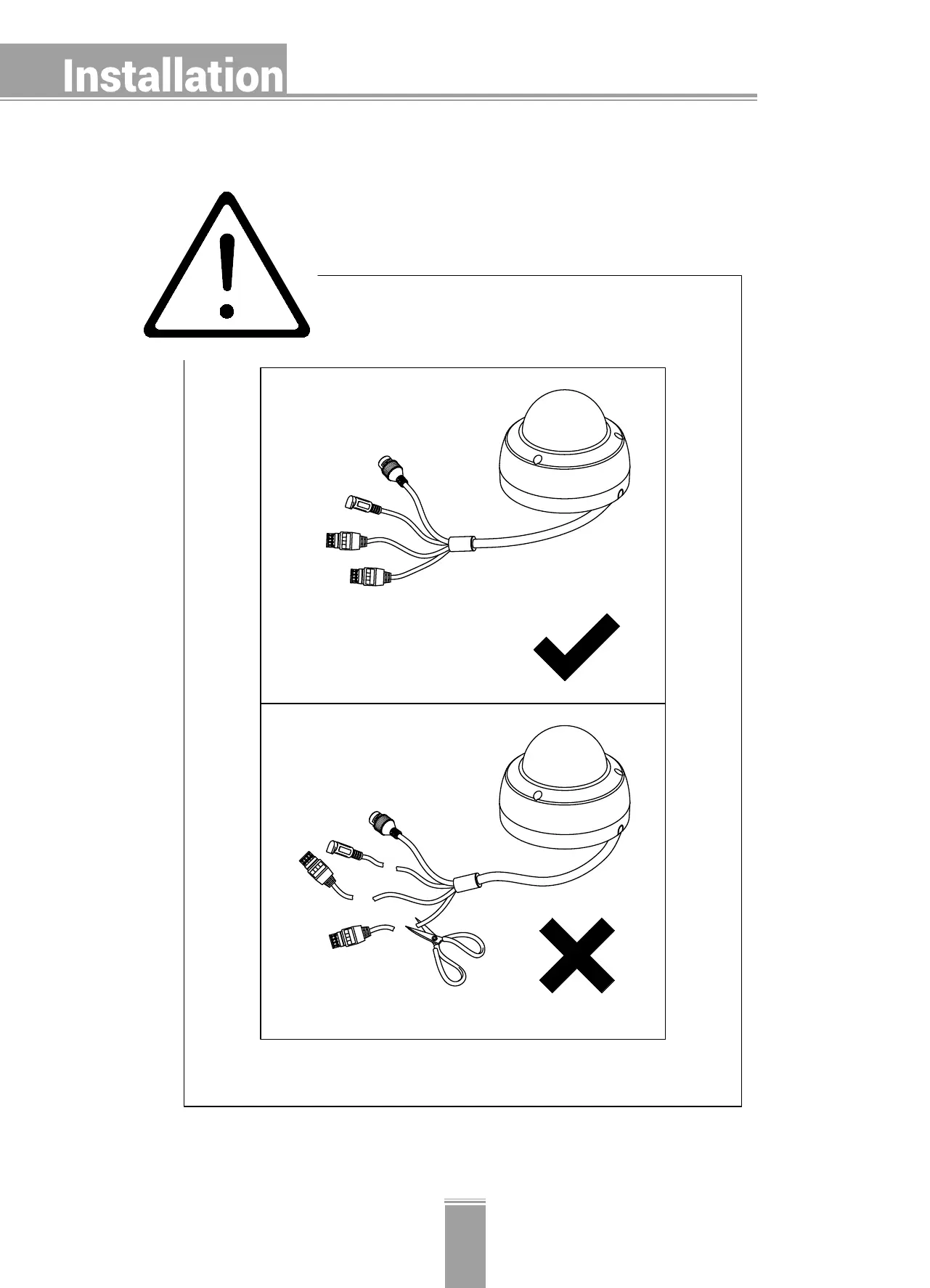 Installation