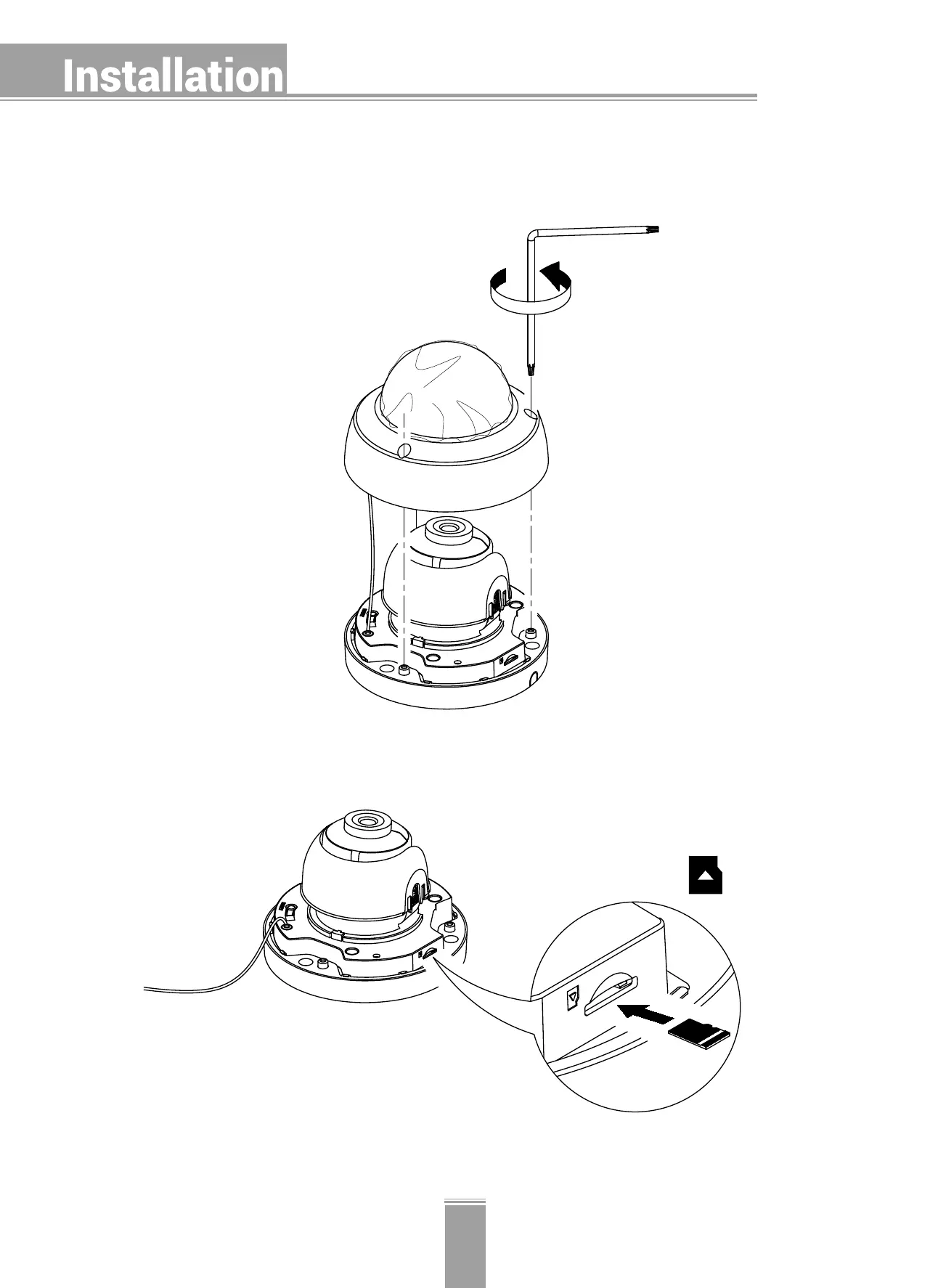 Installation