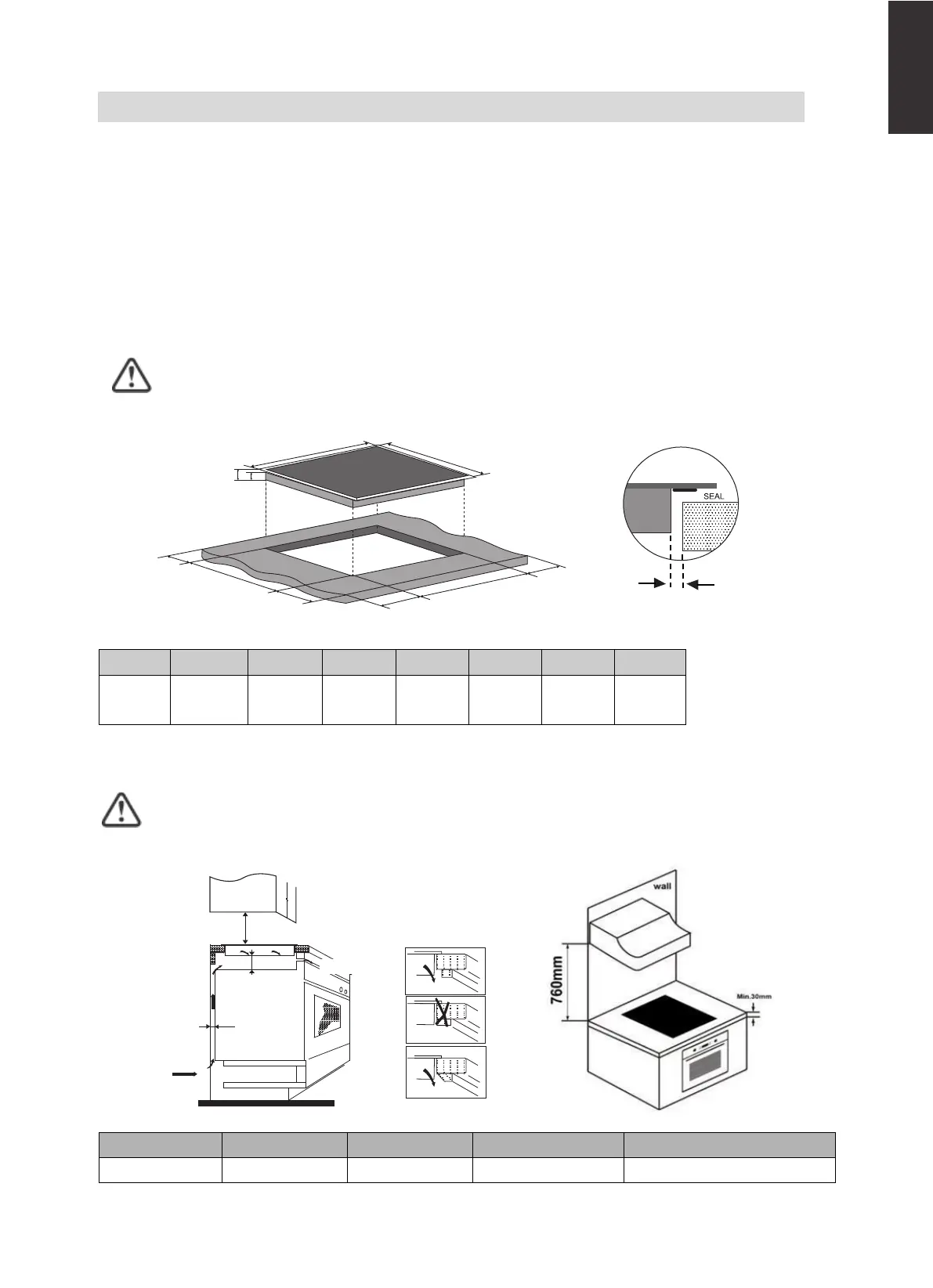 SEAL

wall

760mm

Min.30mm