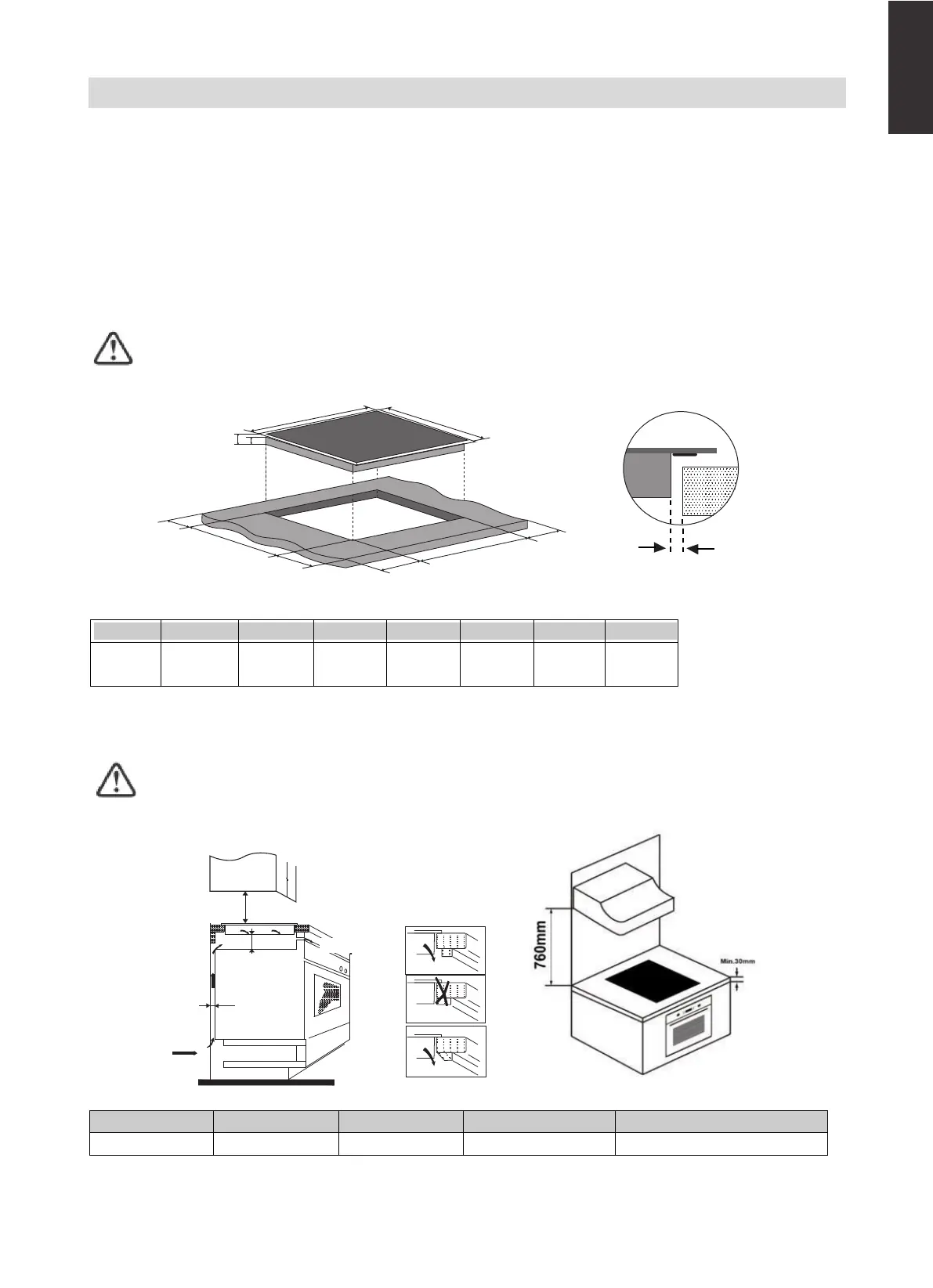 760mm

Min.30mm