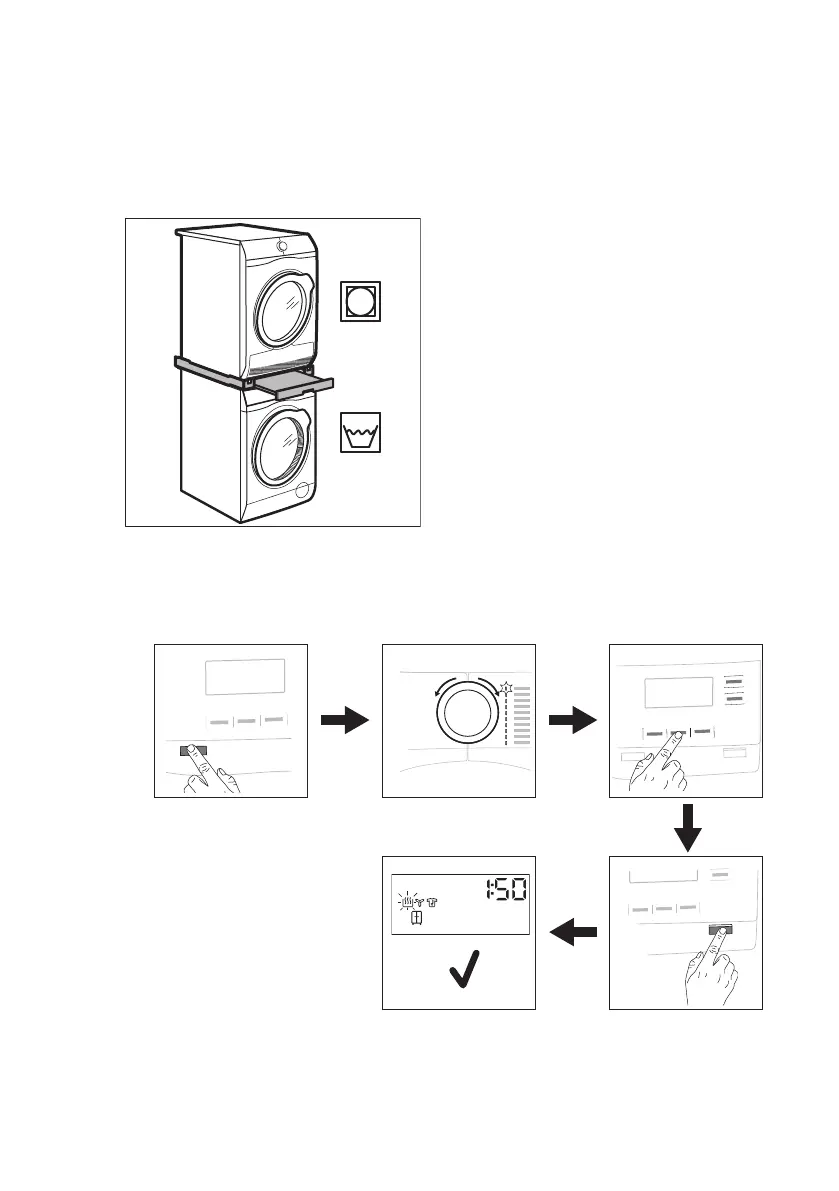 1:50