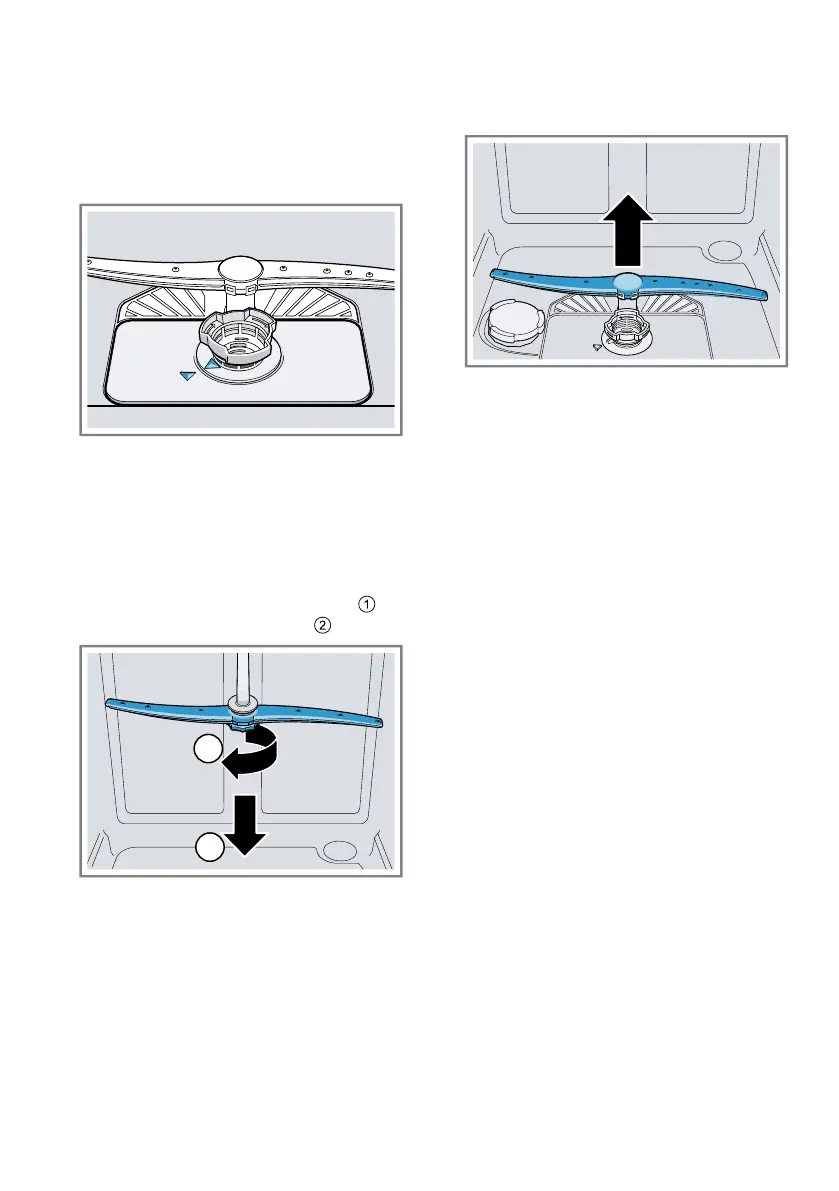 ①
②