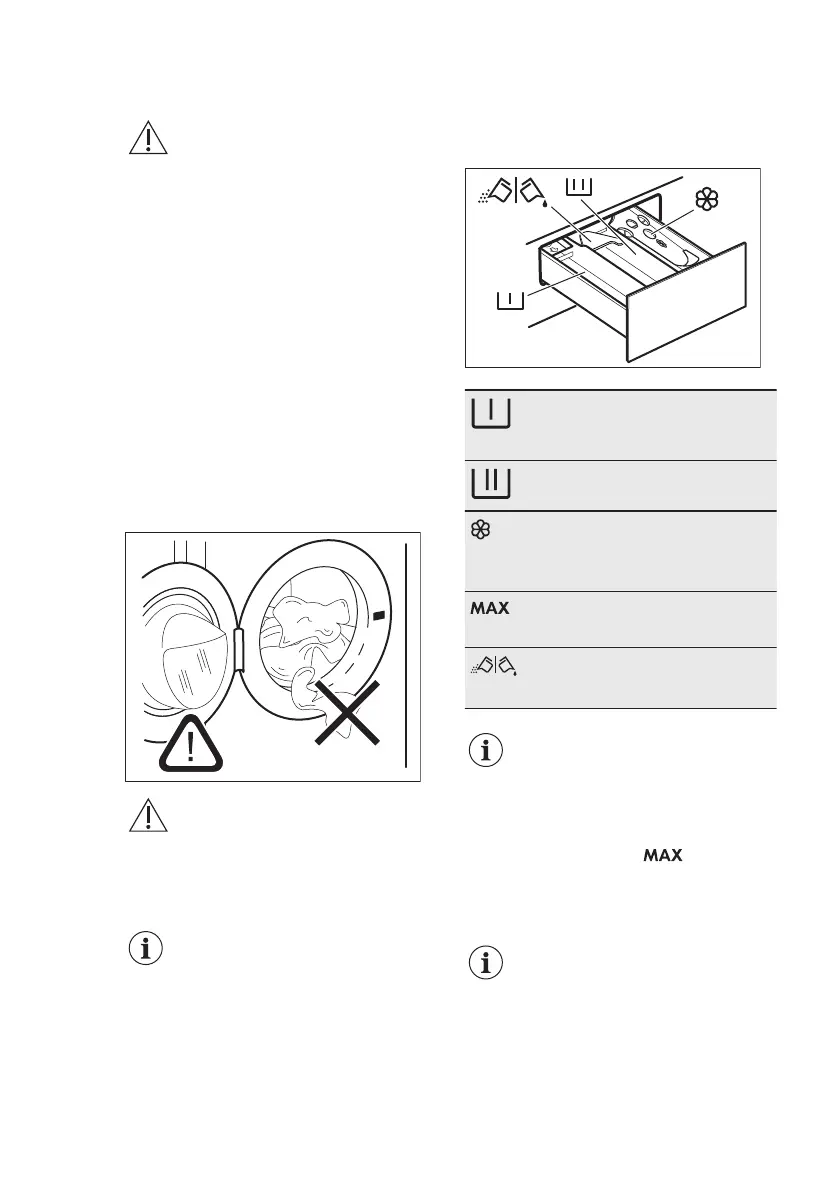 MAX

MAX