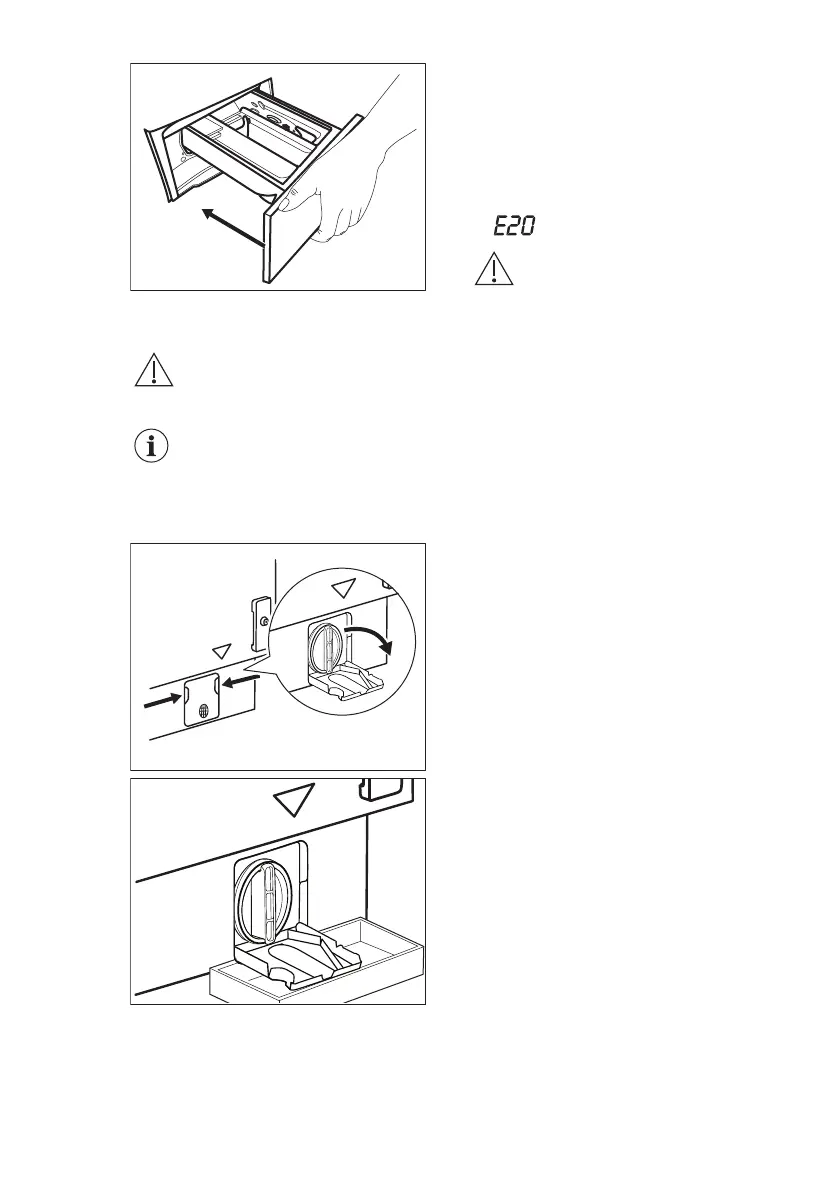 E20