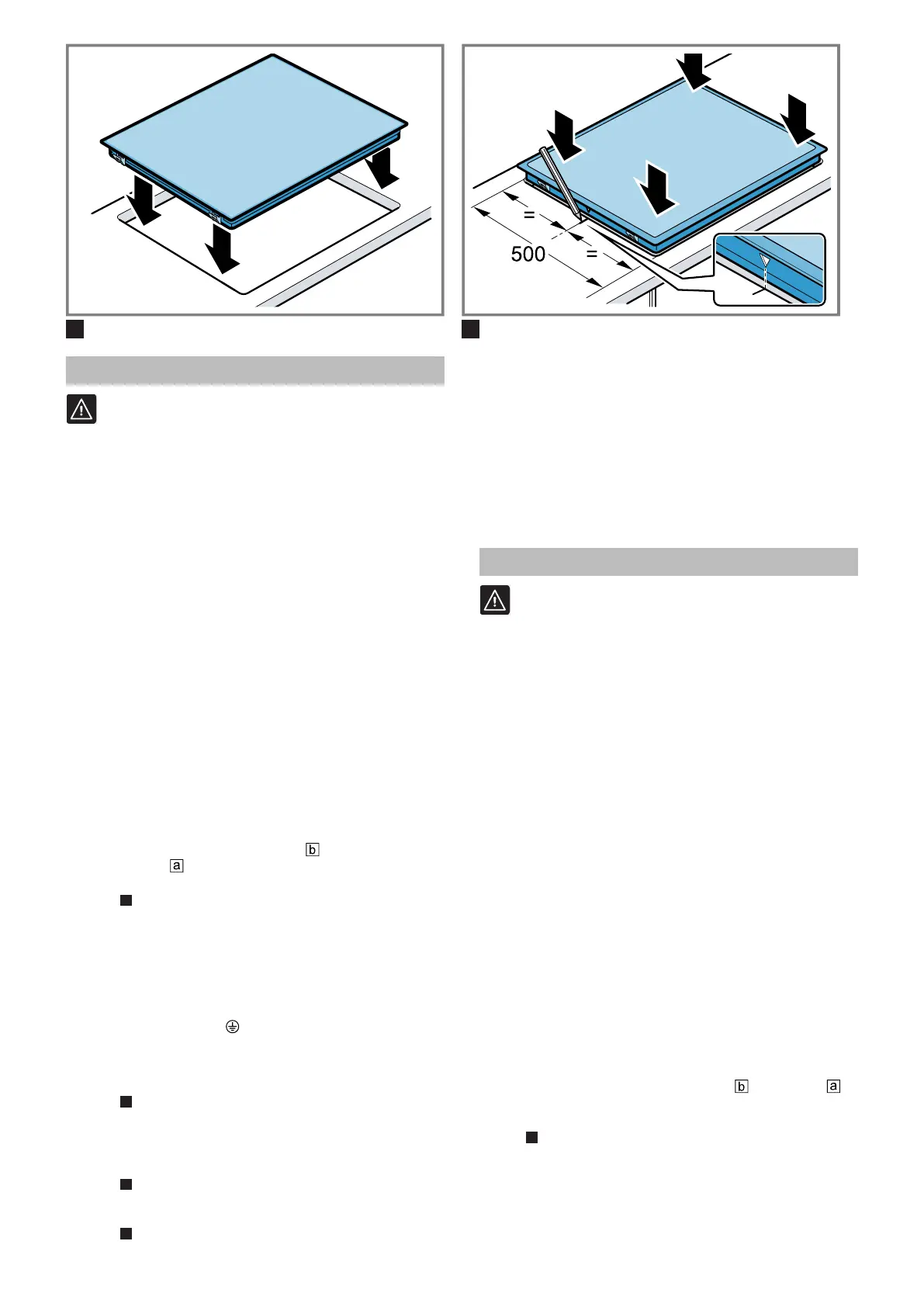 =

500

=

b

a

b

a