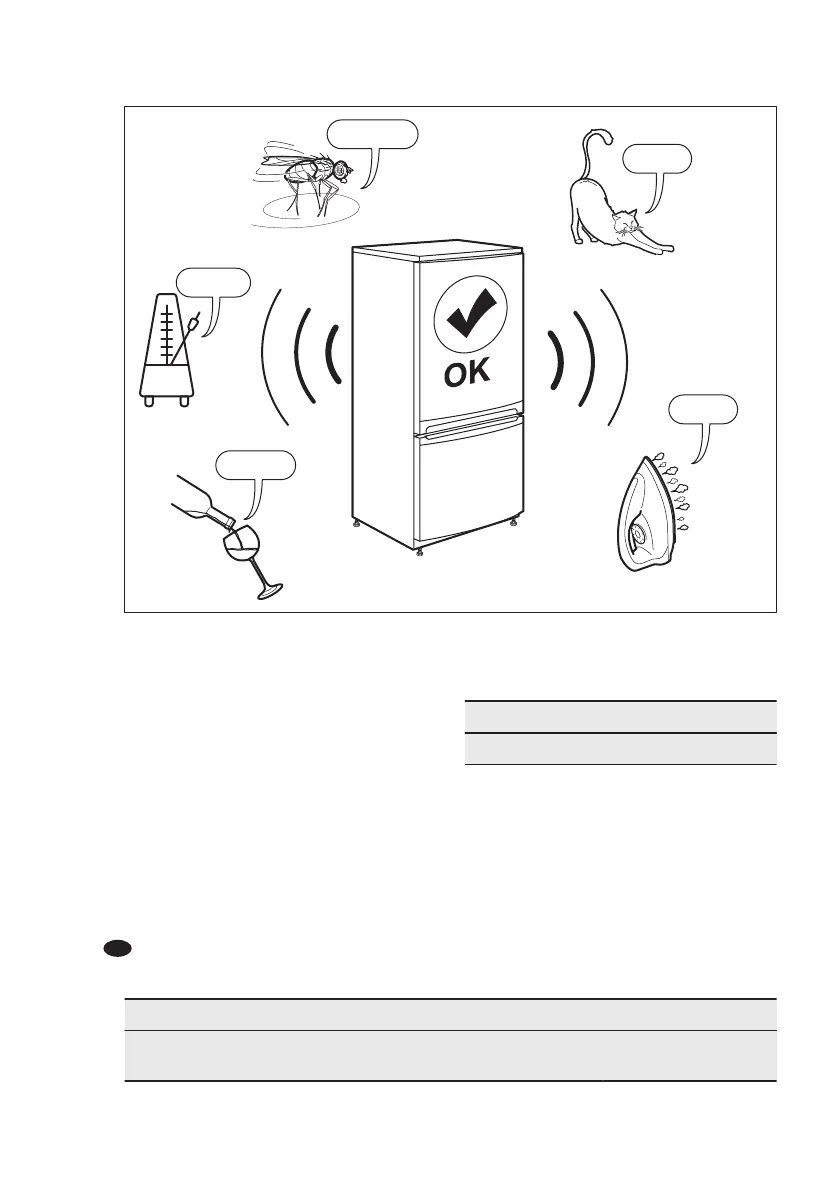 OK