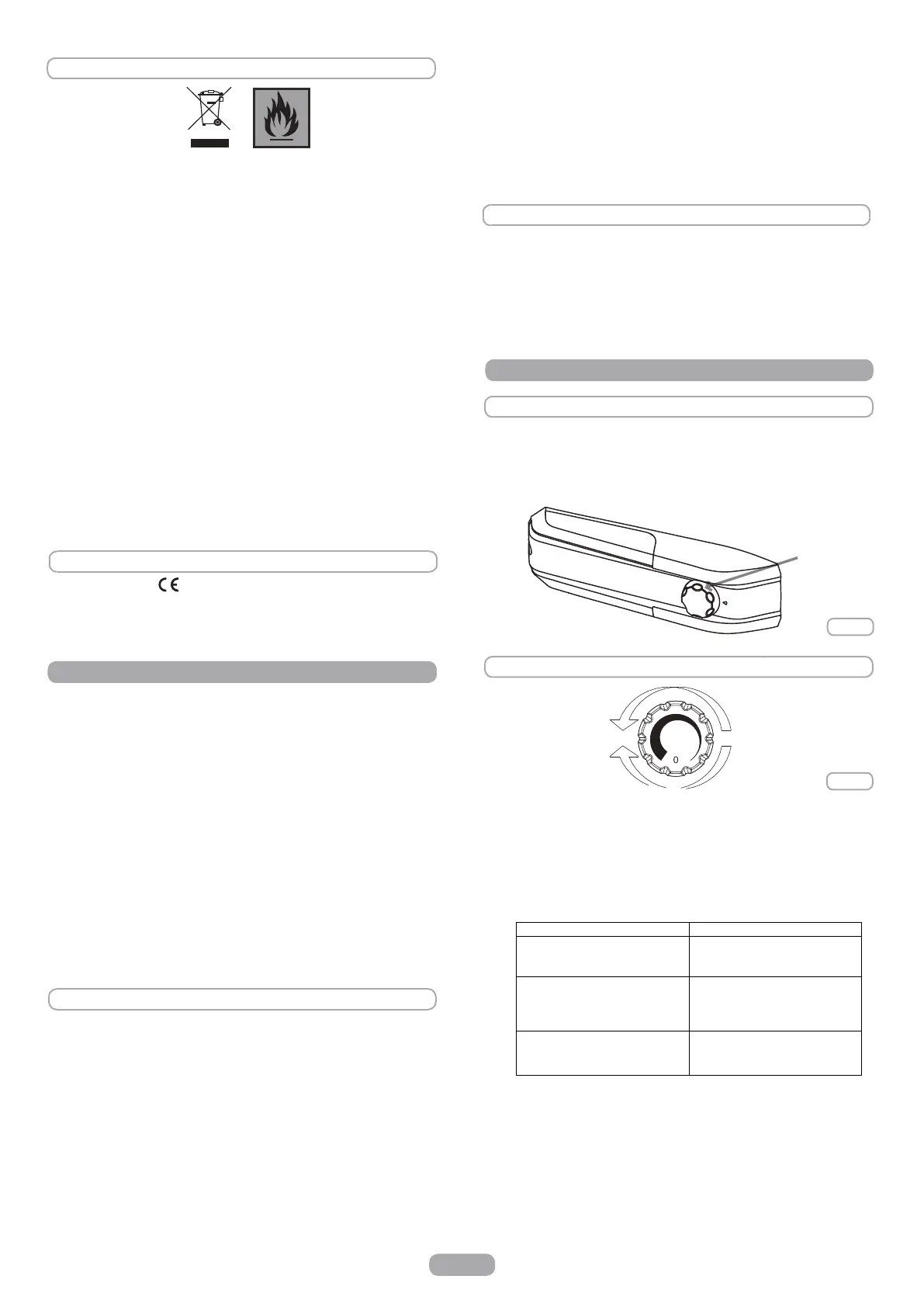 0