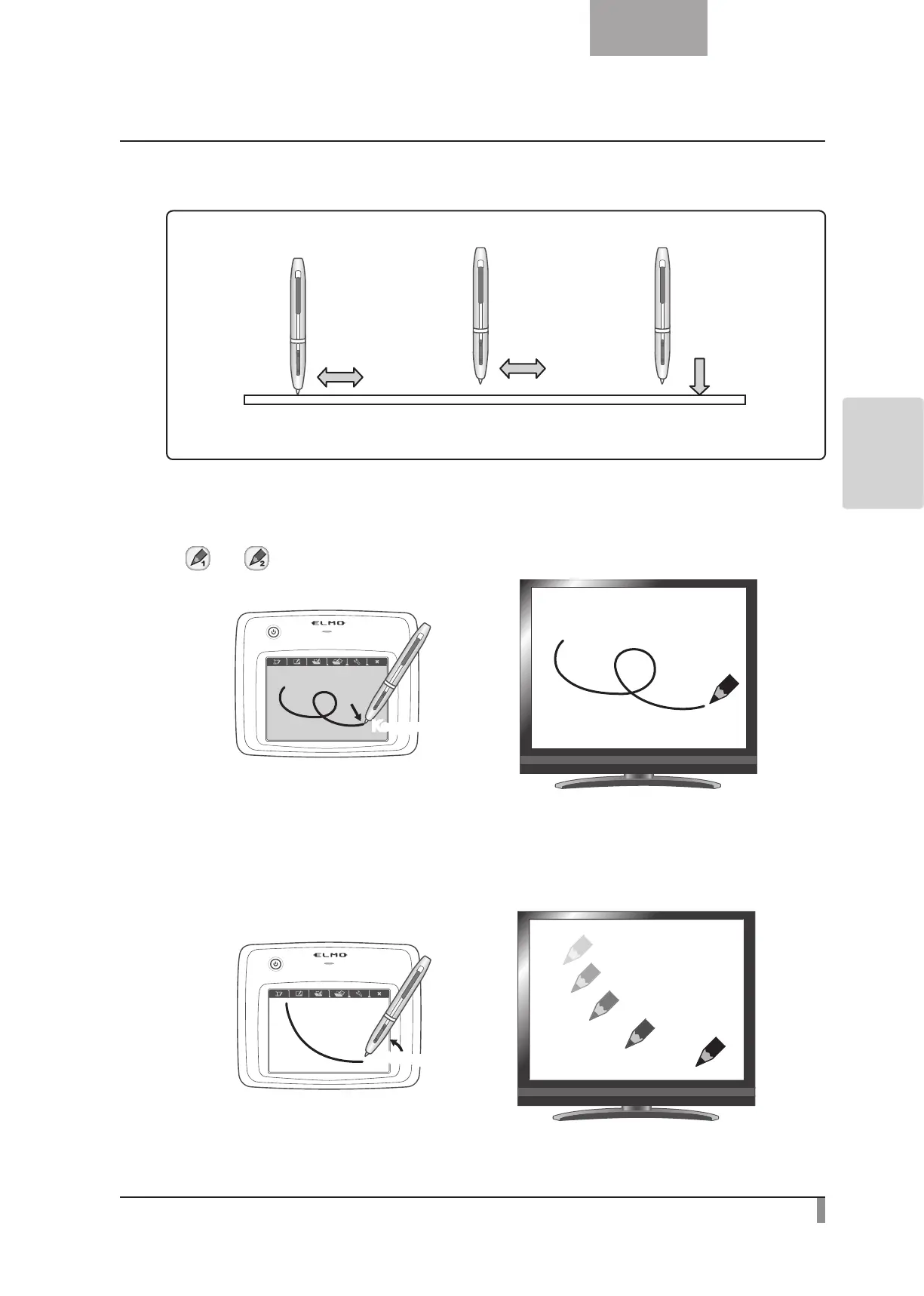 ELMO

ELMO