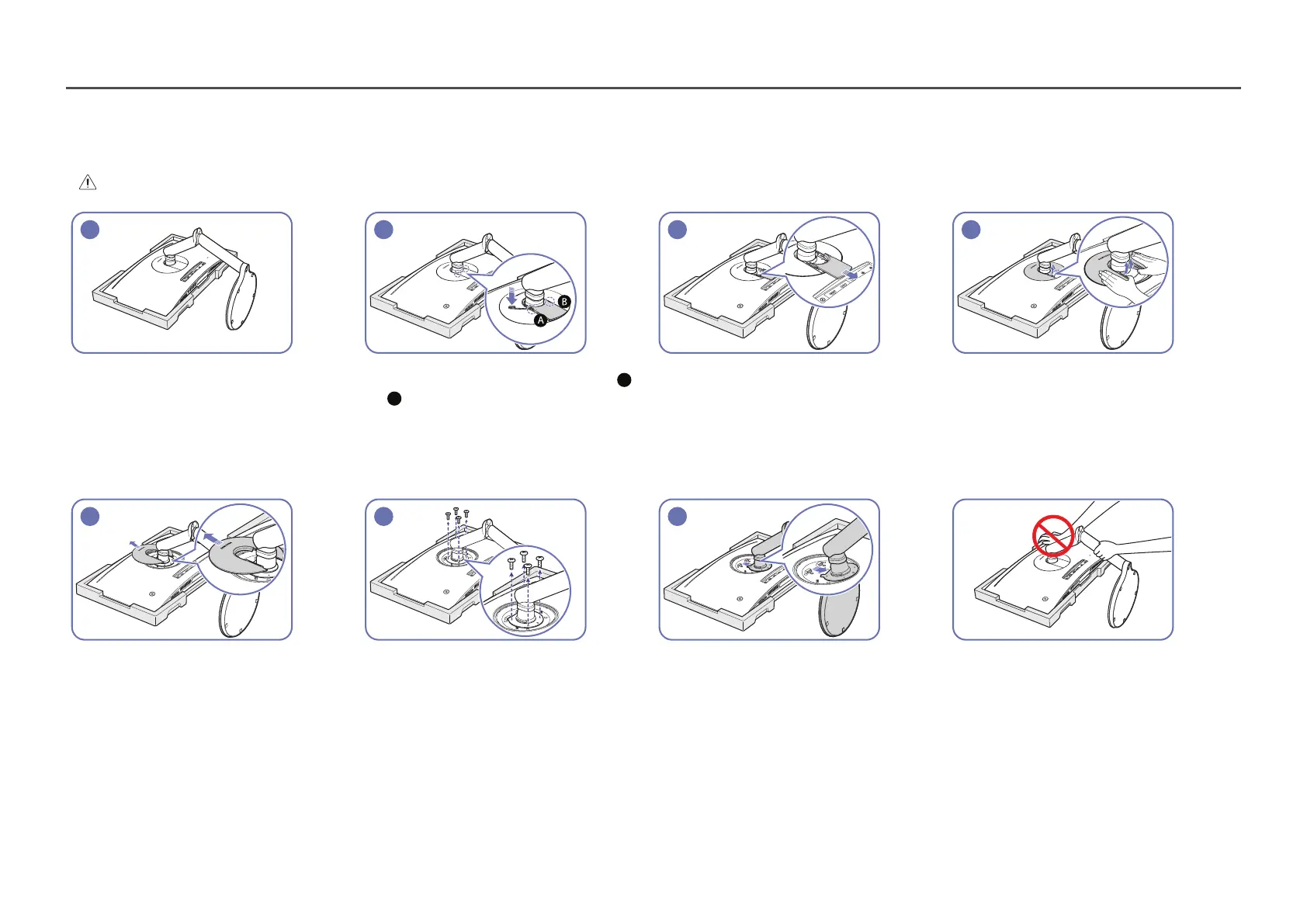 B

A