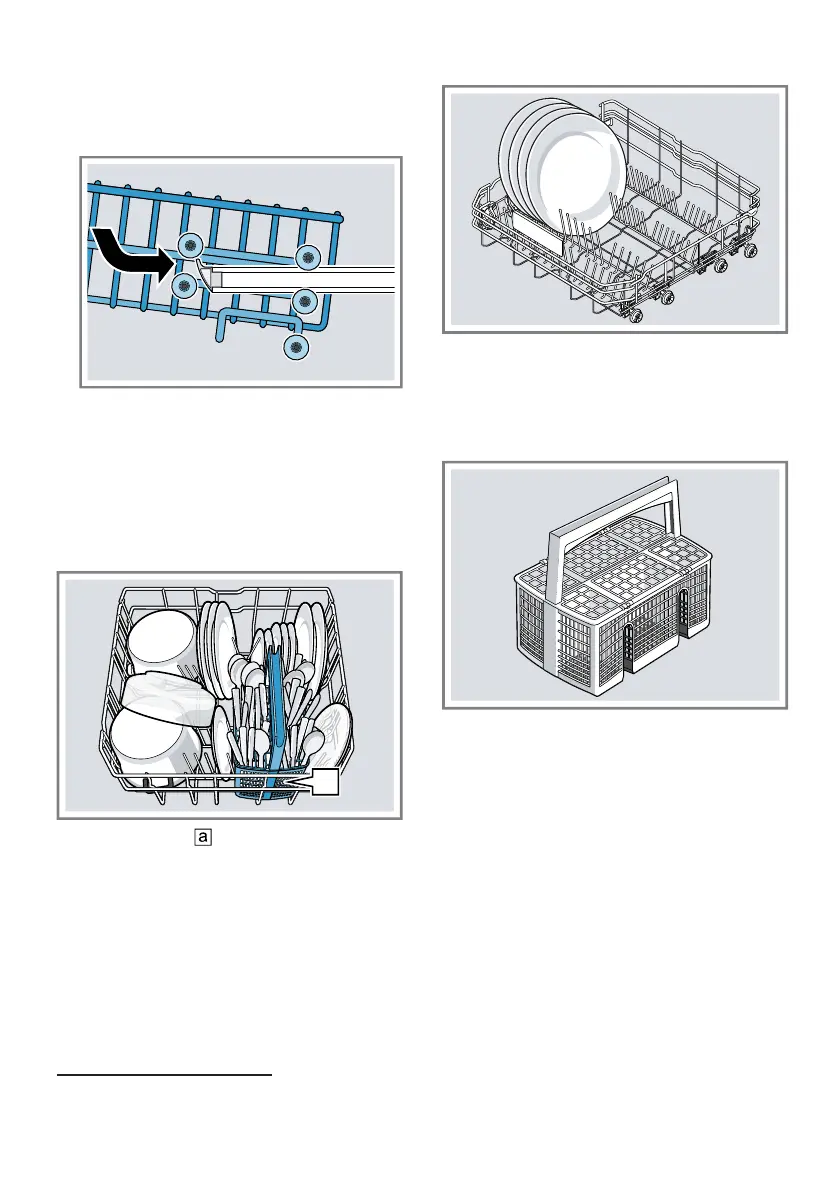 a