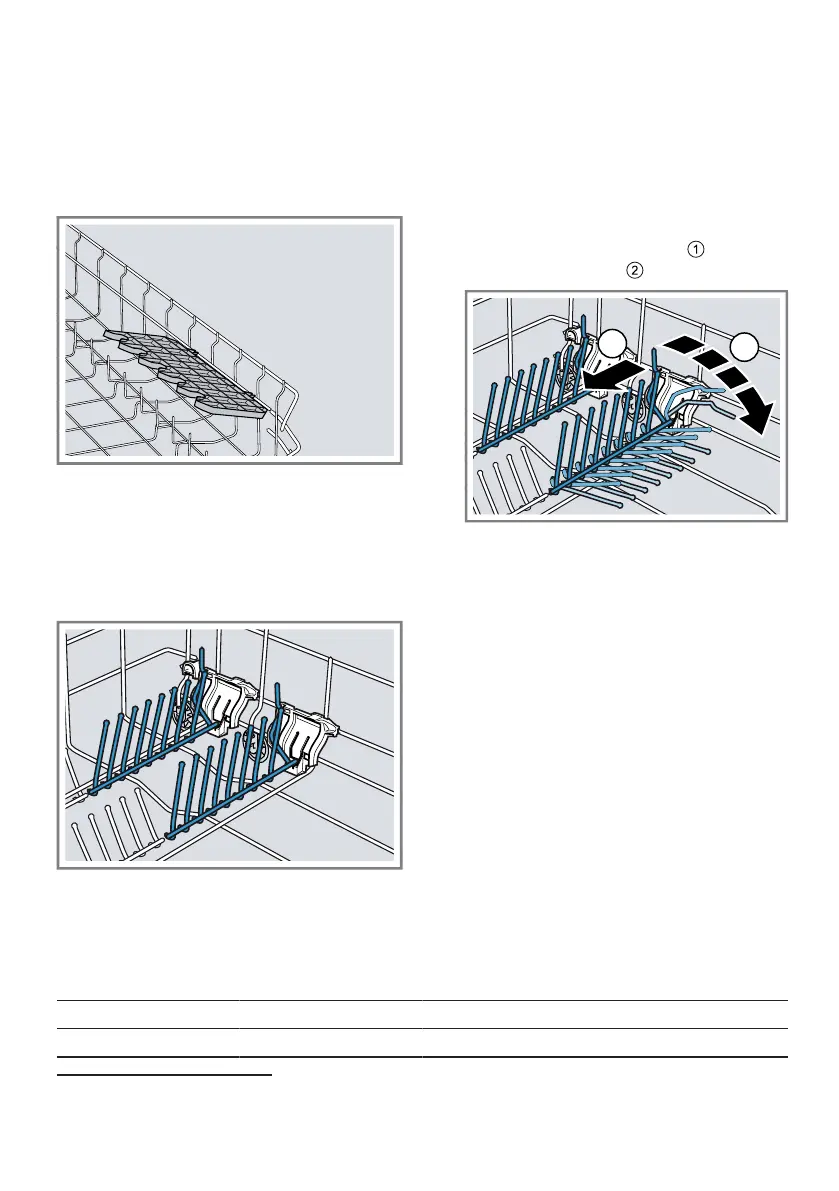 ①
②