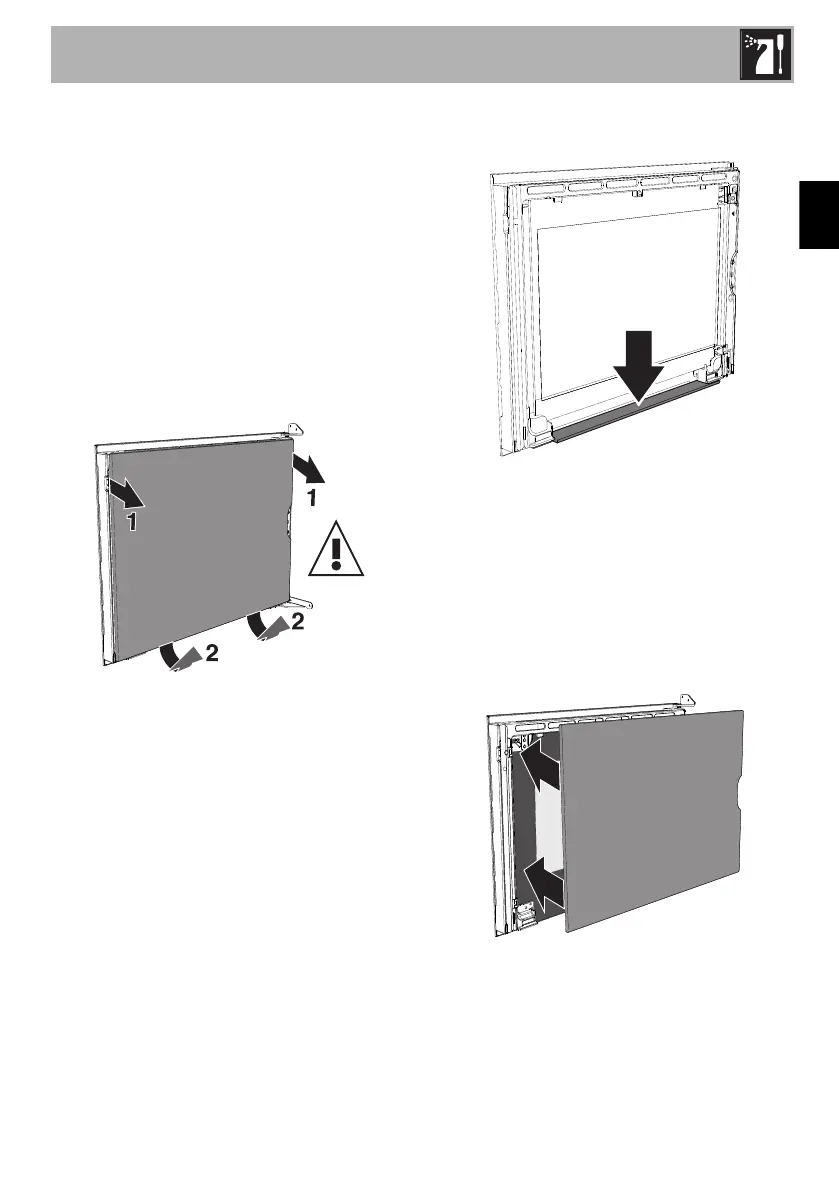 1
1
2
2