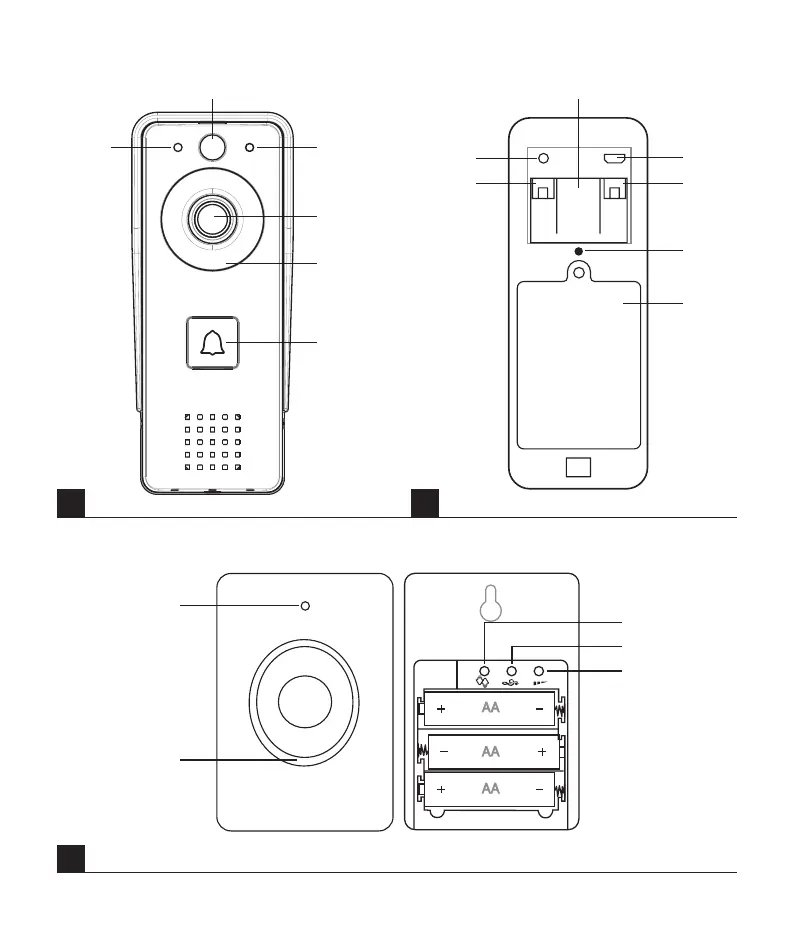 + AA −
− AA +
+ AA −