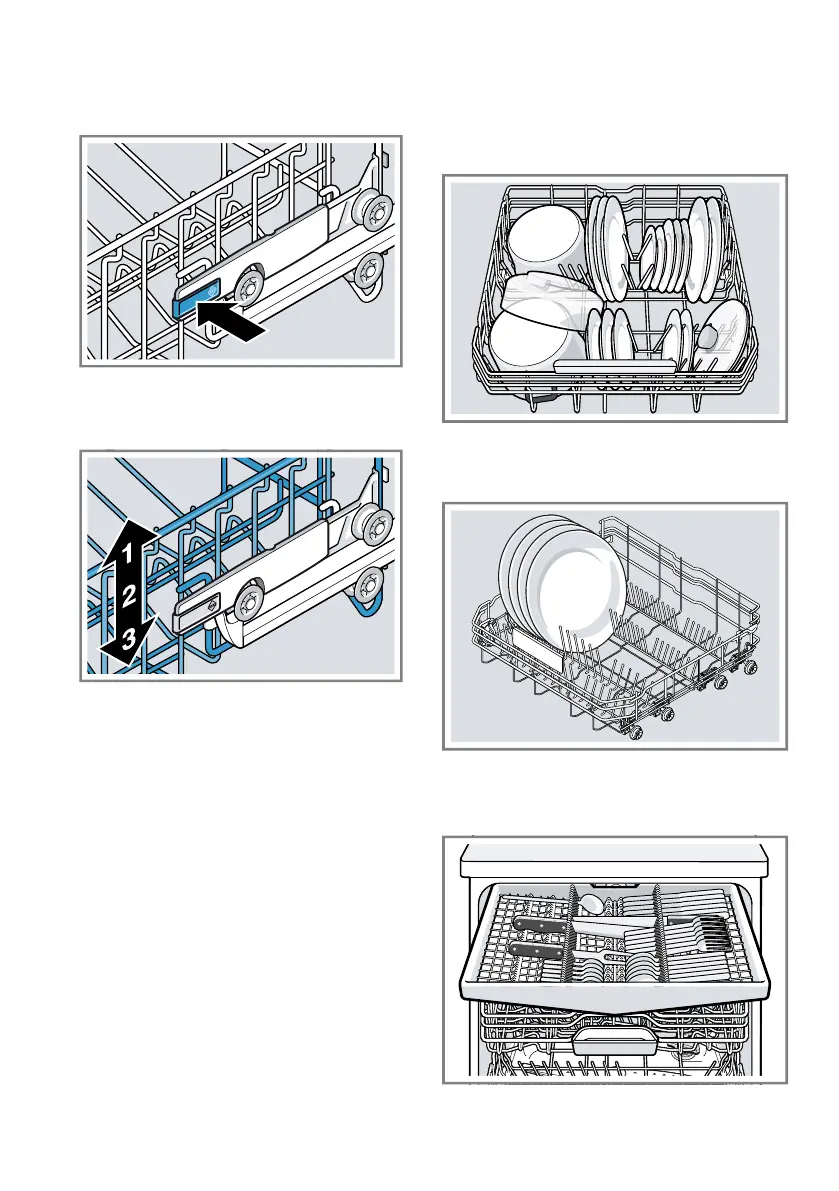 1
2
3