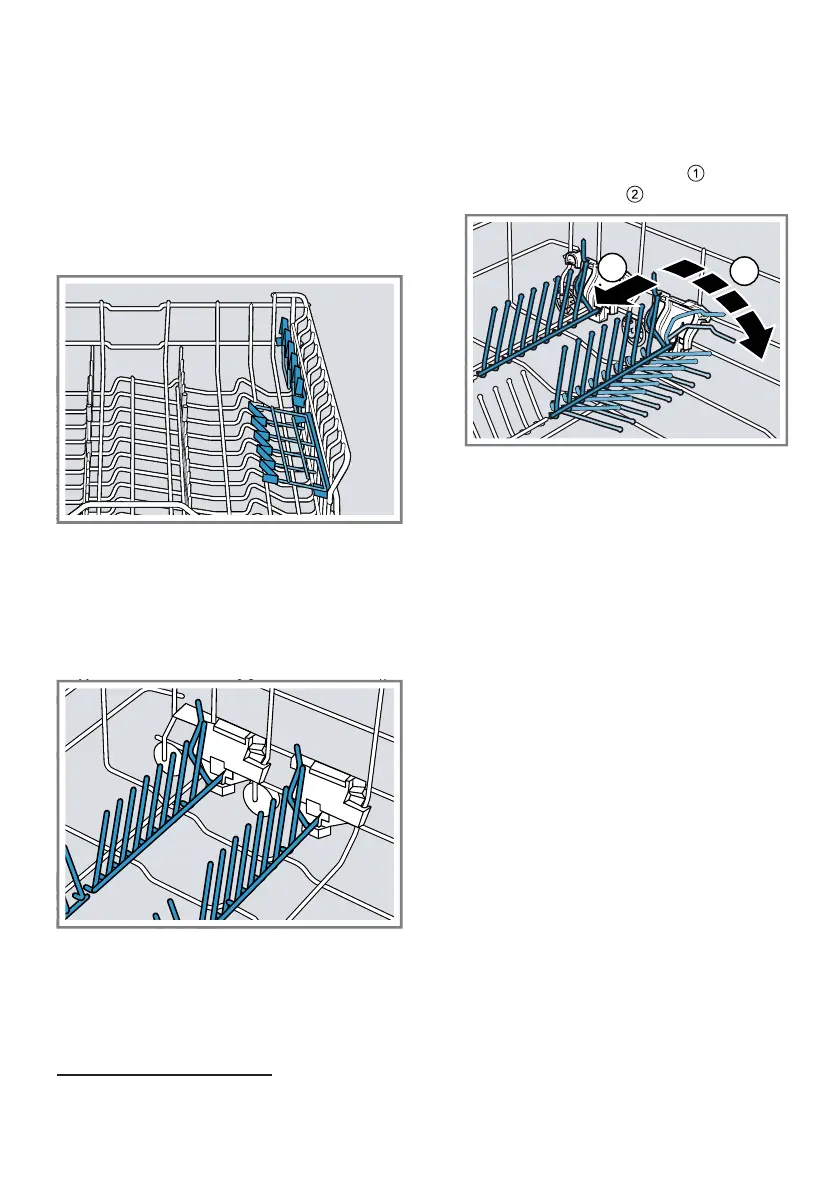 ①
②