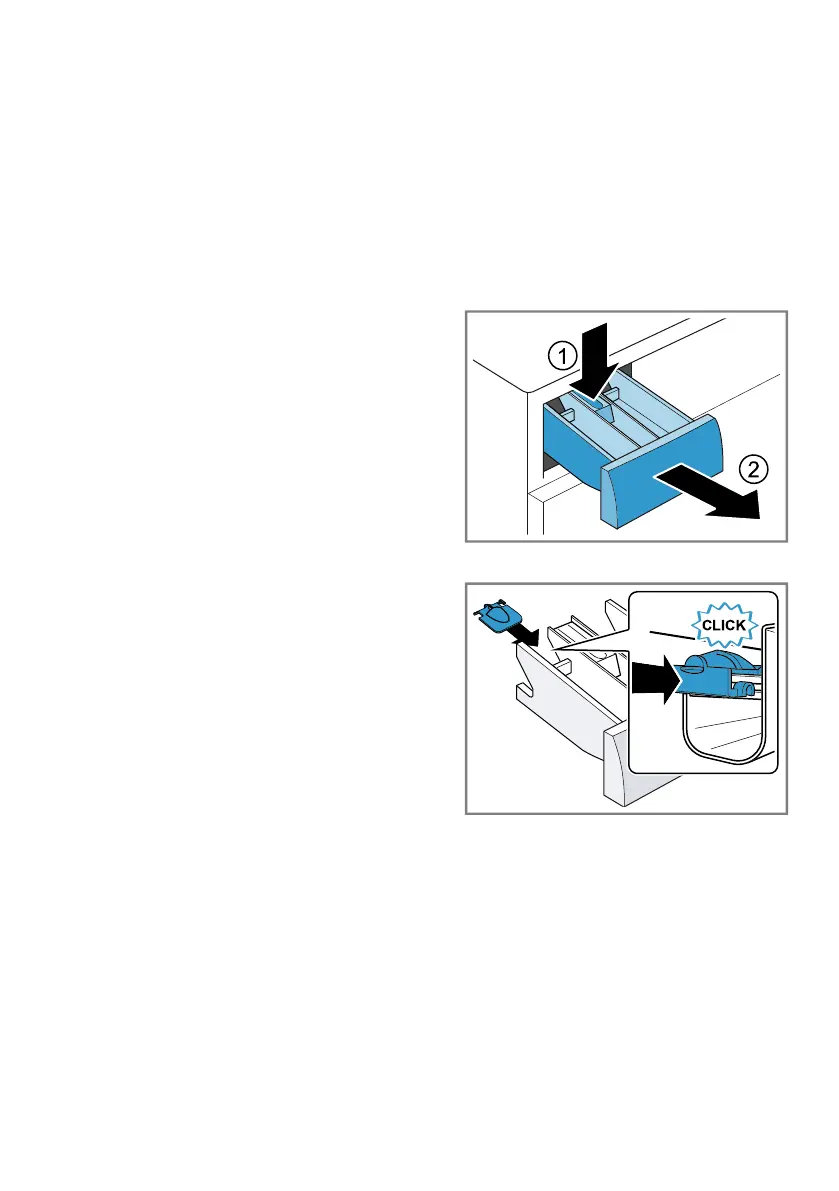 1
2
CLICK