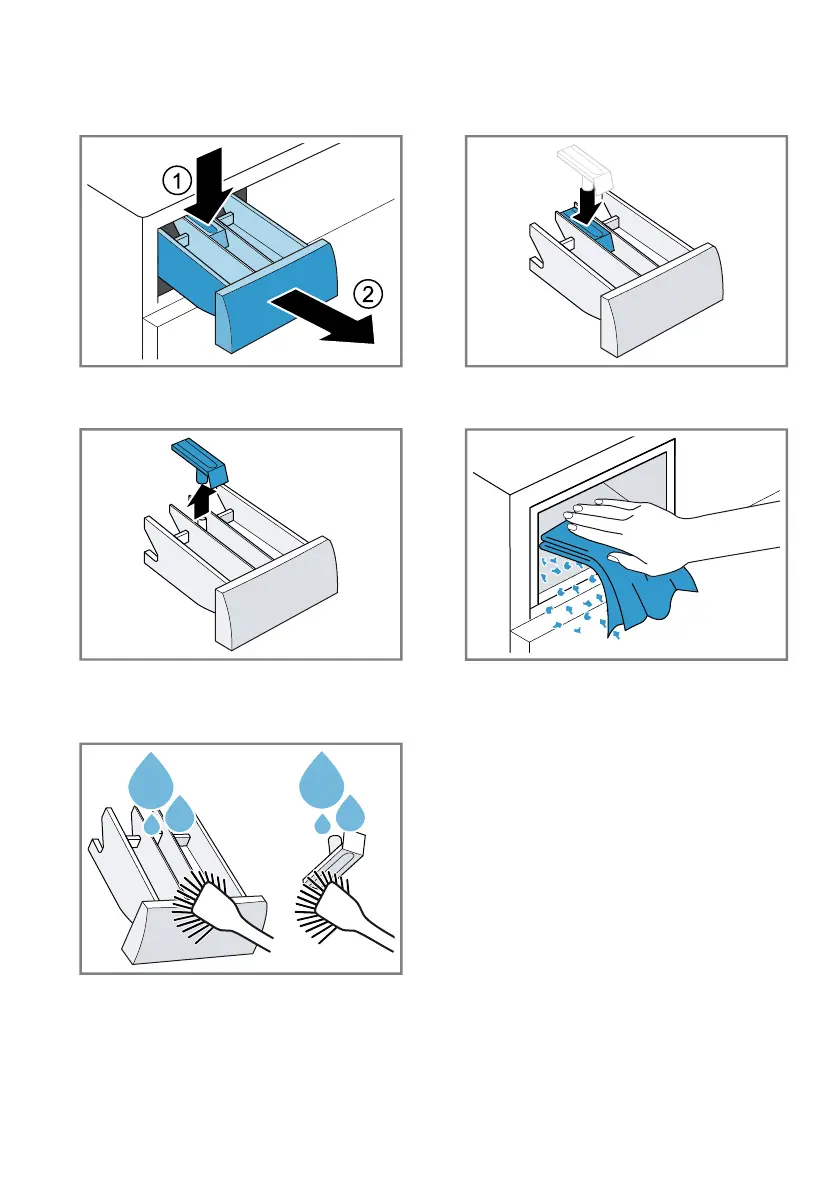 1
2