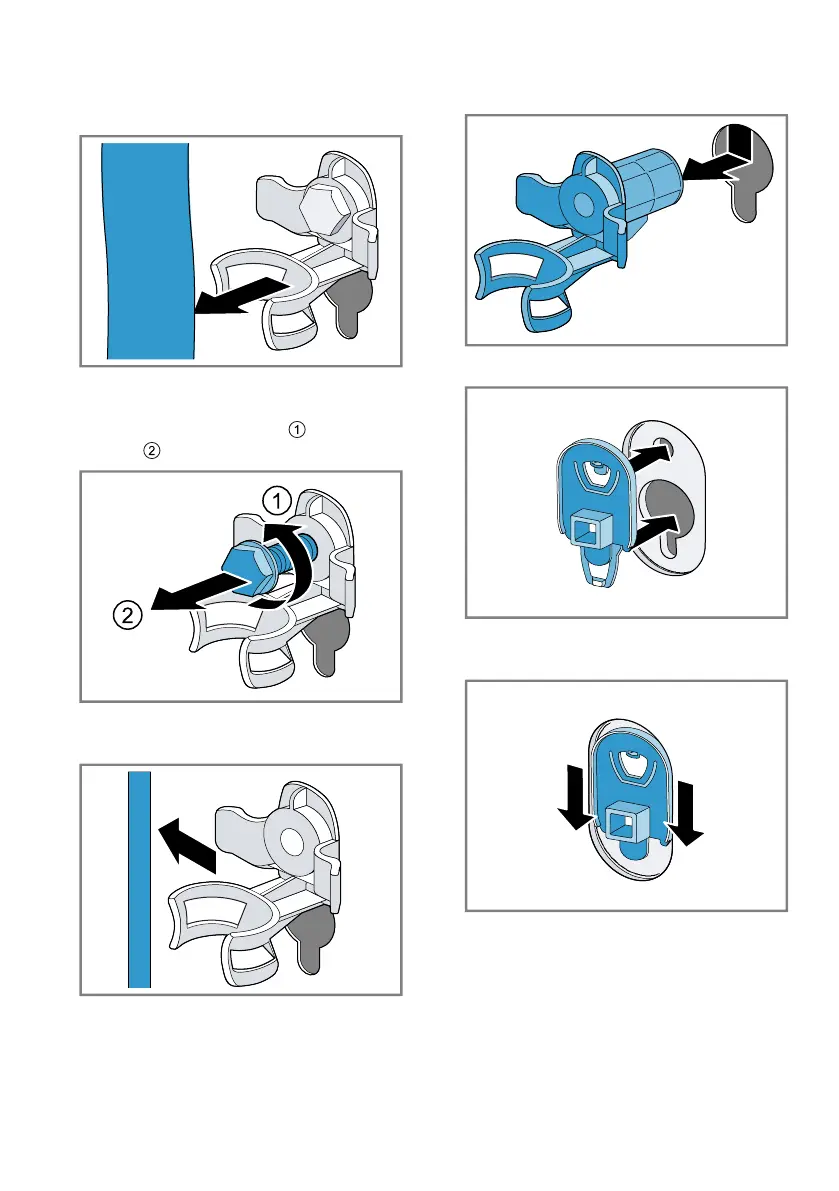 ①
②

①

②