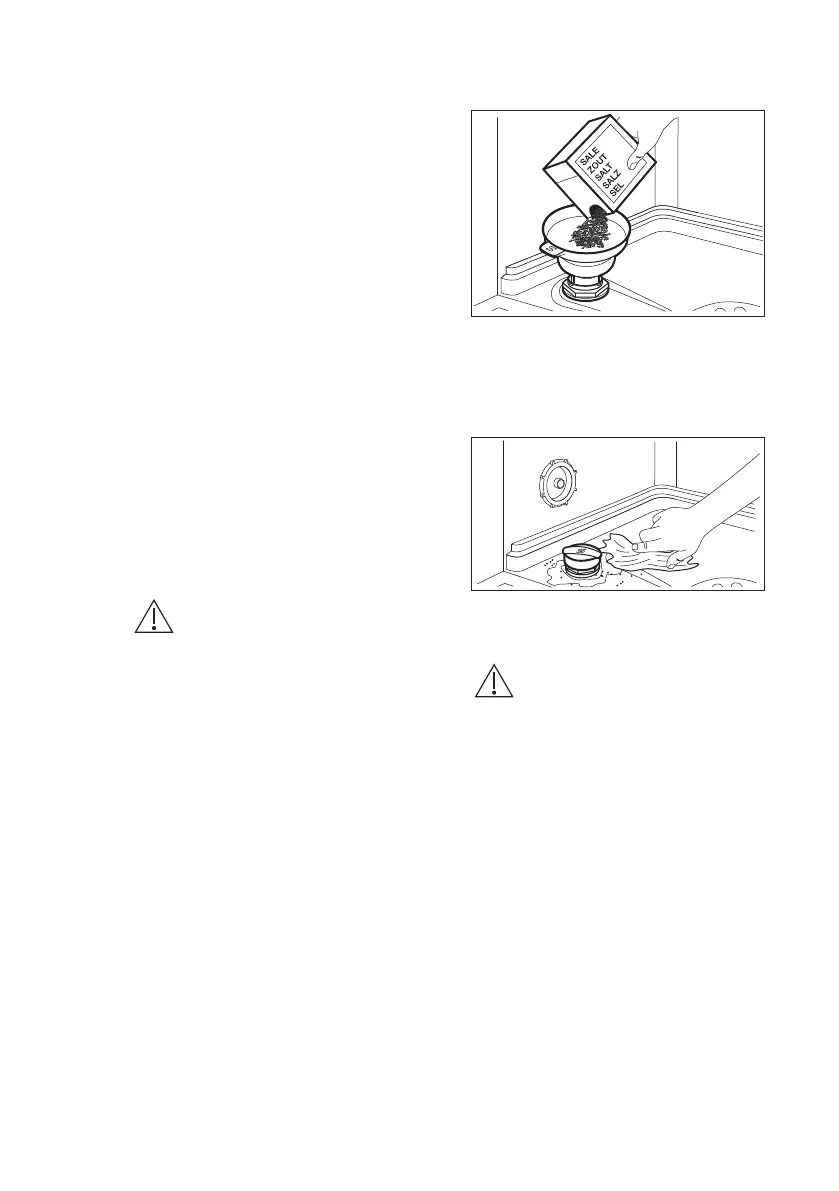 SALE
ZOUT
SALT
SALZ
SEL