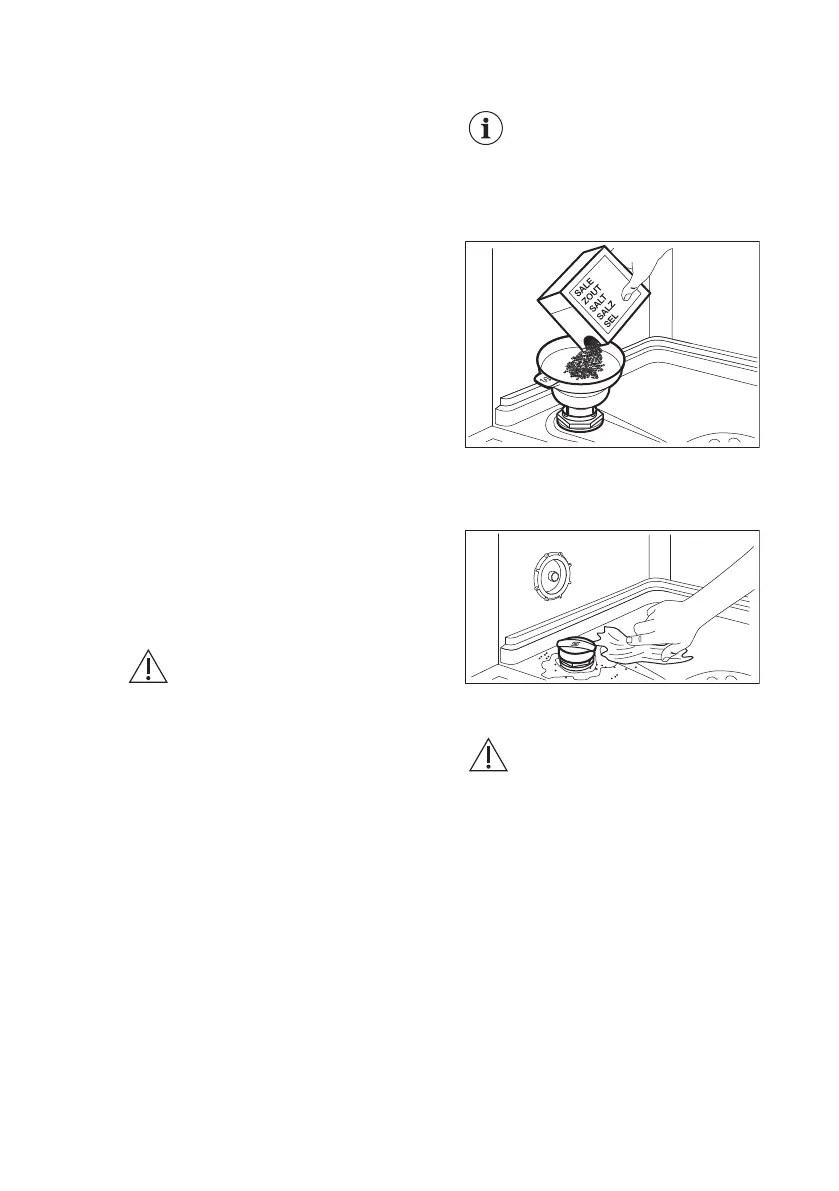 SALE
ZOUT
SALT
SALZ
SEL