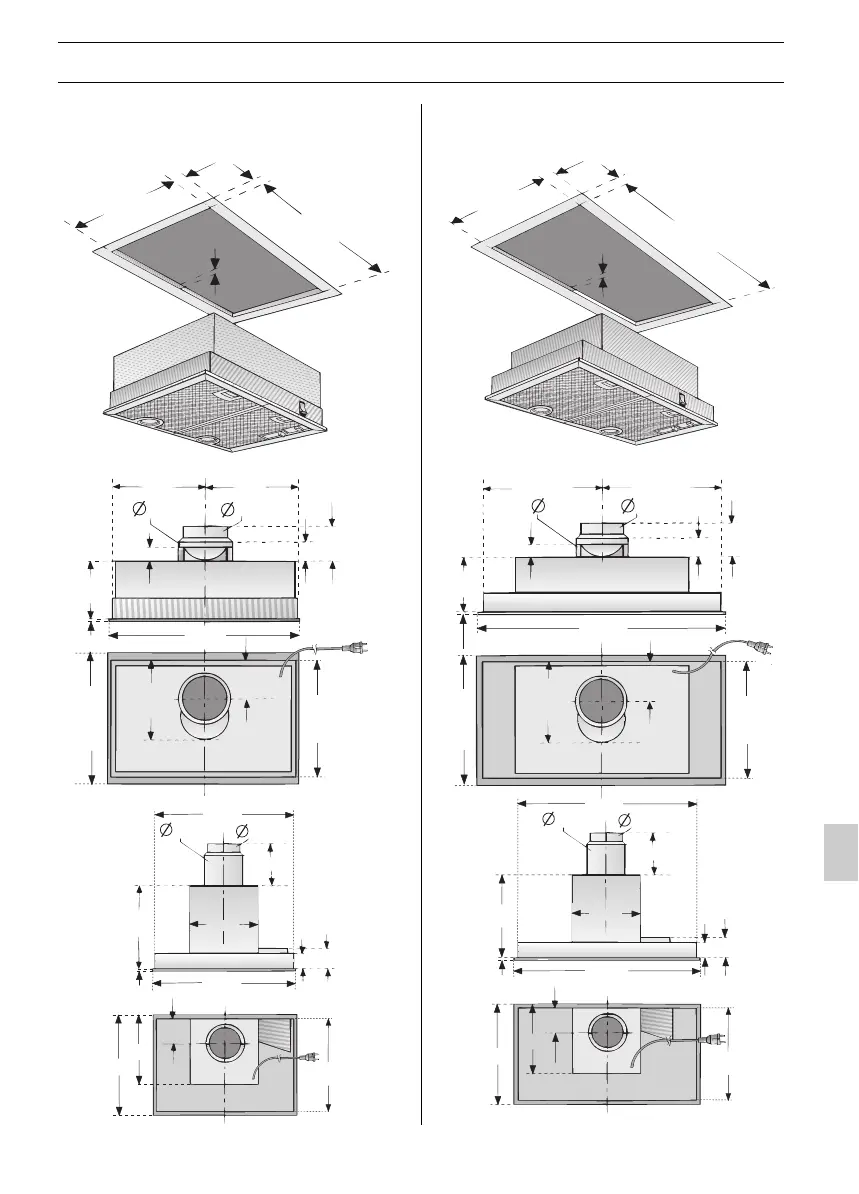 $\varnothing$ $\varnothing$

$\varnothing$ $\varnothing$

$\varnothing$ $\varnothing$

$\varnothing$ $\varnothing$